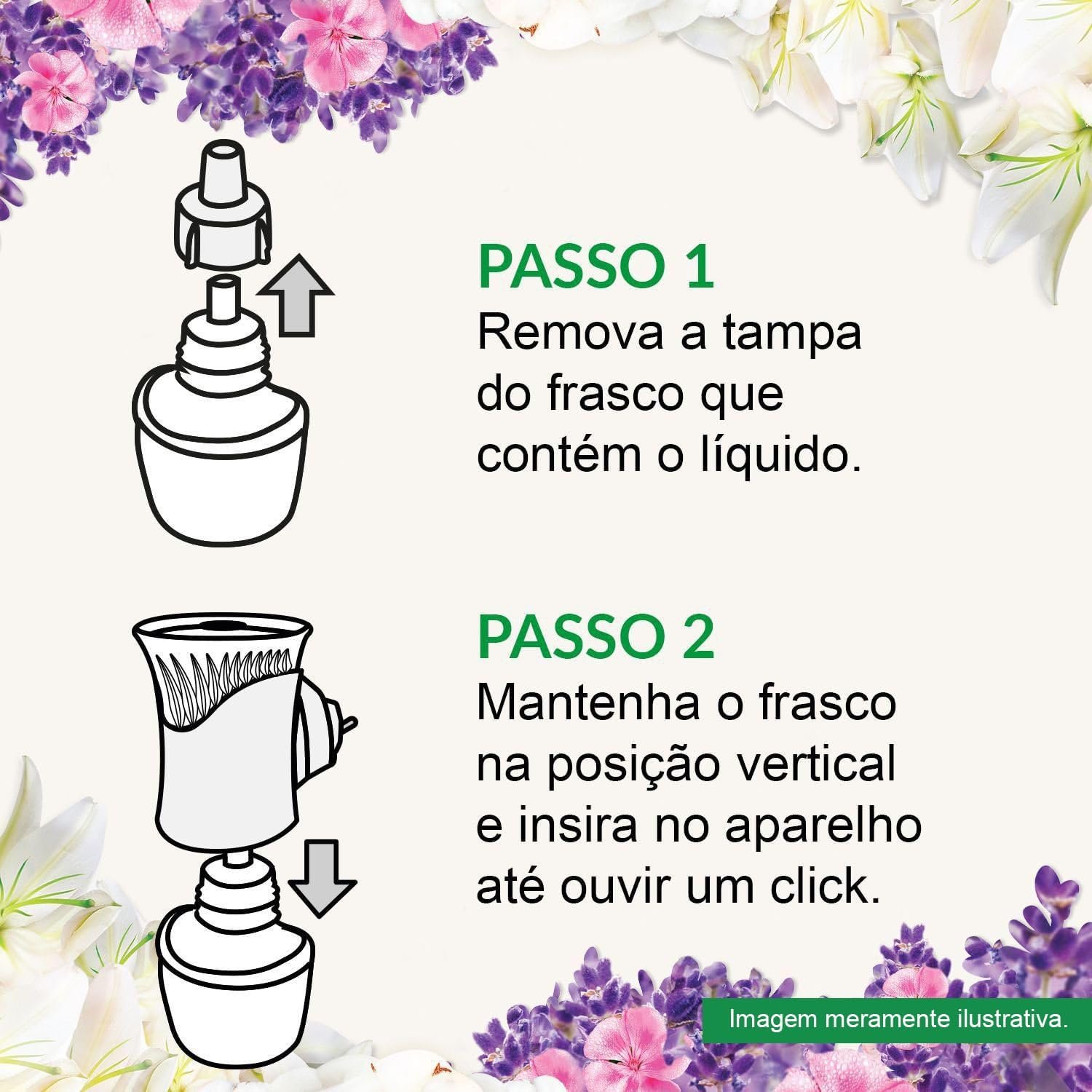 PASSO 1
Remova a tampa do frasco que contém o líquido.

PASSO 2
Mantenha o frasco na posição vertical e insira no aparelho até ouvir um click.

Imagem meramente ilustrativa.