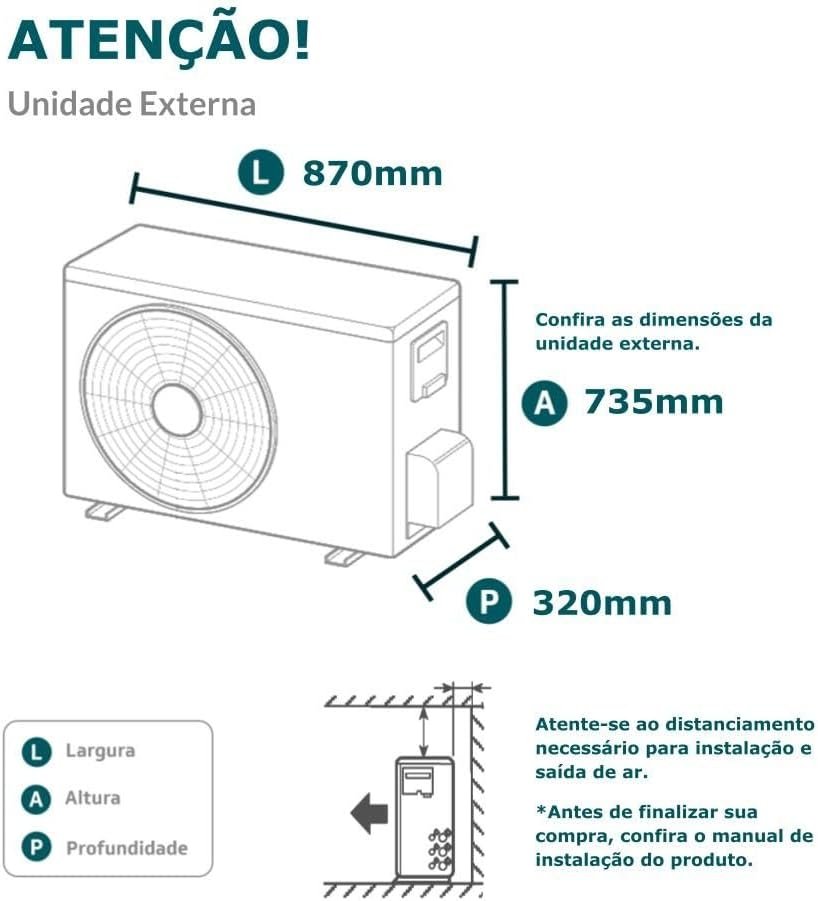 ATENÇÃO!
Unidade Externa

L 870mm

Confira as dimensões da unidade externa.

A 735mm

P 320mm

L Largura
A Altura
P Profundidade

Atente-se ao distanciamento necessário para instalação e saída de ar.

*Antes de finalizar sua compra, confira o manual de instalação do produto.