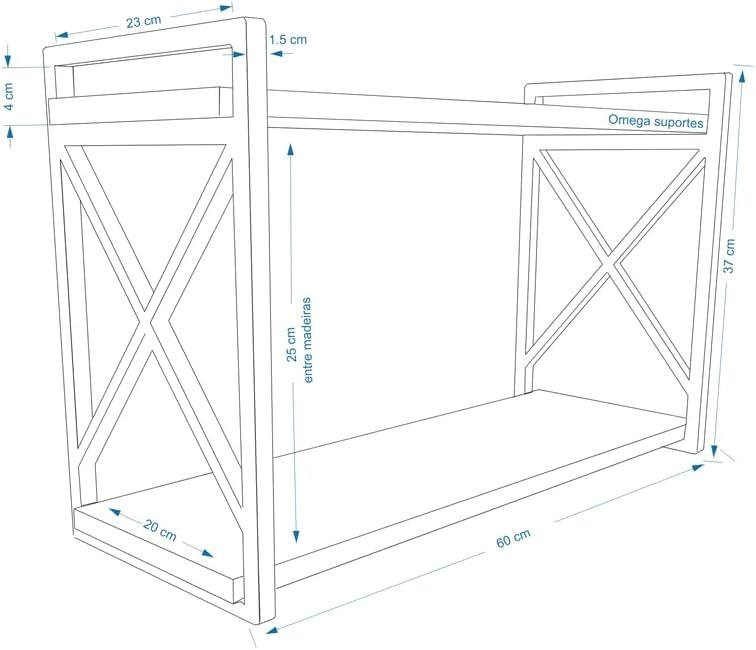 23 cm
1.5 cm
4 cm
Omega suportes
37 cm
25 cm
entre madeiras
20 cm
60 cm