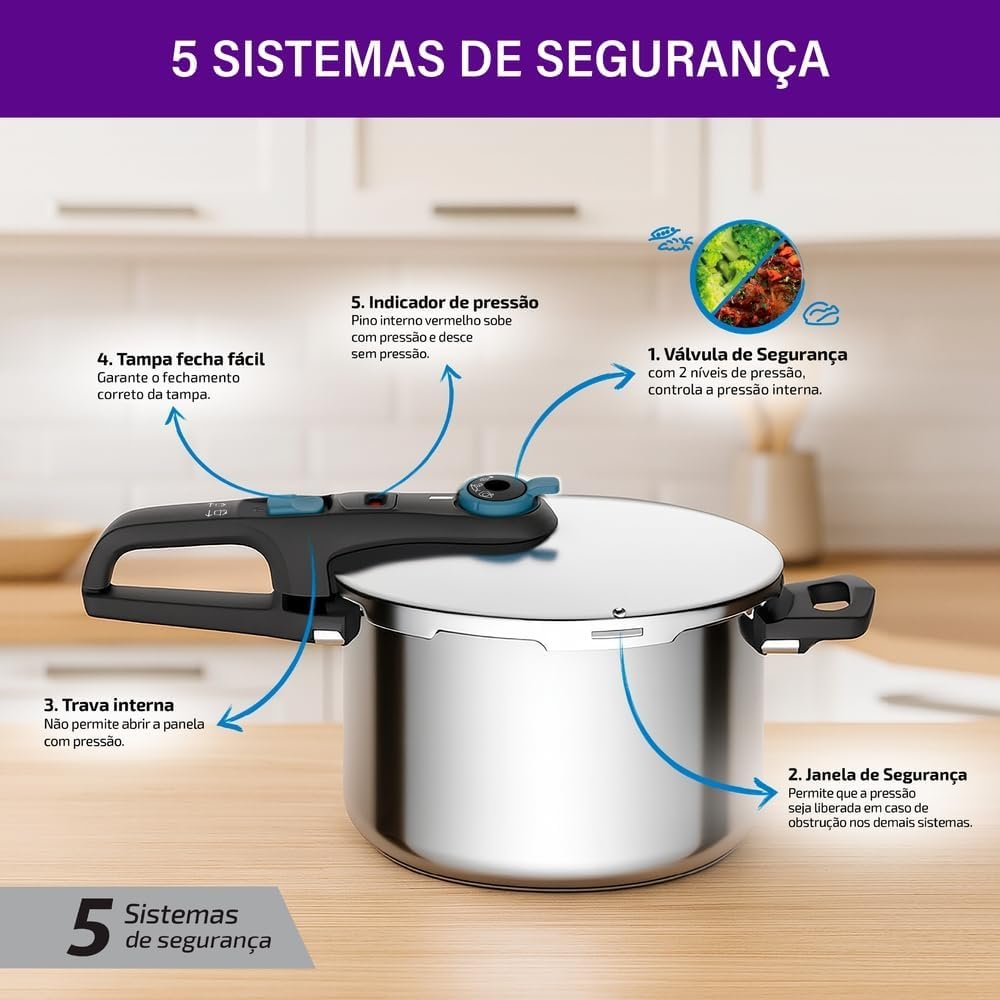 5 SISTEMAS DE SEGURANÇA

5. Indicador de pressão
Pino interno vermelho sobe com pressão e desce sem pressão.

4. Tampa fecha fácil
Garante o fechamento correto da tampa.

1. Válvula de Segurança
com 2 níveis de pressão, controla a pressão interna.

3. Trava interna
Não permite abrir a panela com pressão.

2. Janela de Segurança
Permite que a pressão seja liberada em caso de obstrução nos demais sistemas.

5 Sistemas de segurança