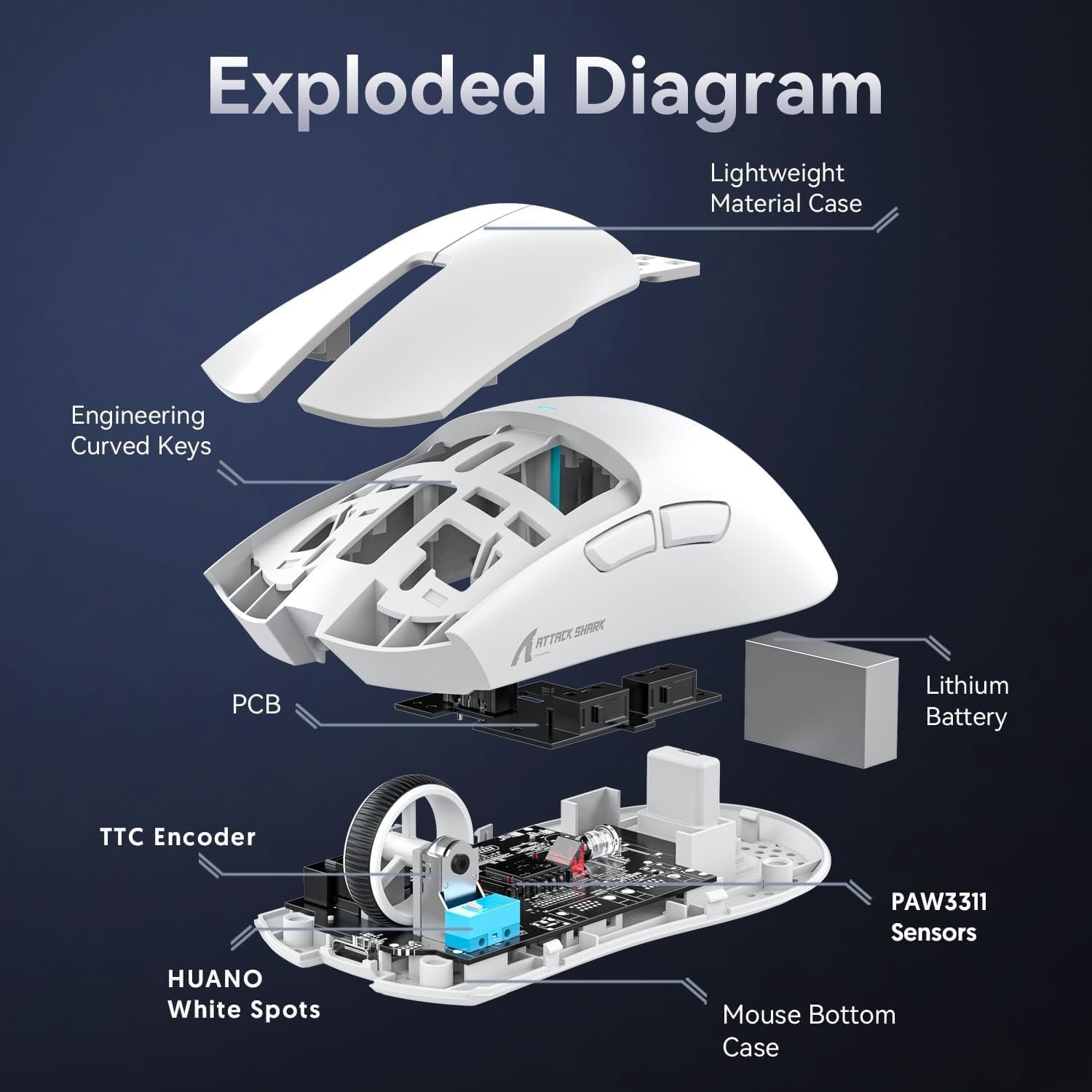 Exploded Diagram

Lightweight Material Case

Engineering Curved Keys

ATTACK SHARK

PCB

Lithium Battery

TTC Encoder

PAW3311 Sensors

HUANO White Spots

Mouse Bottom Case