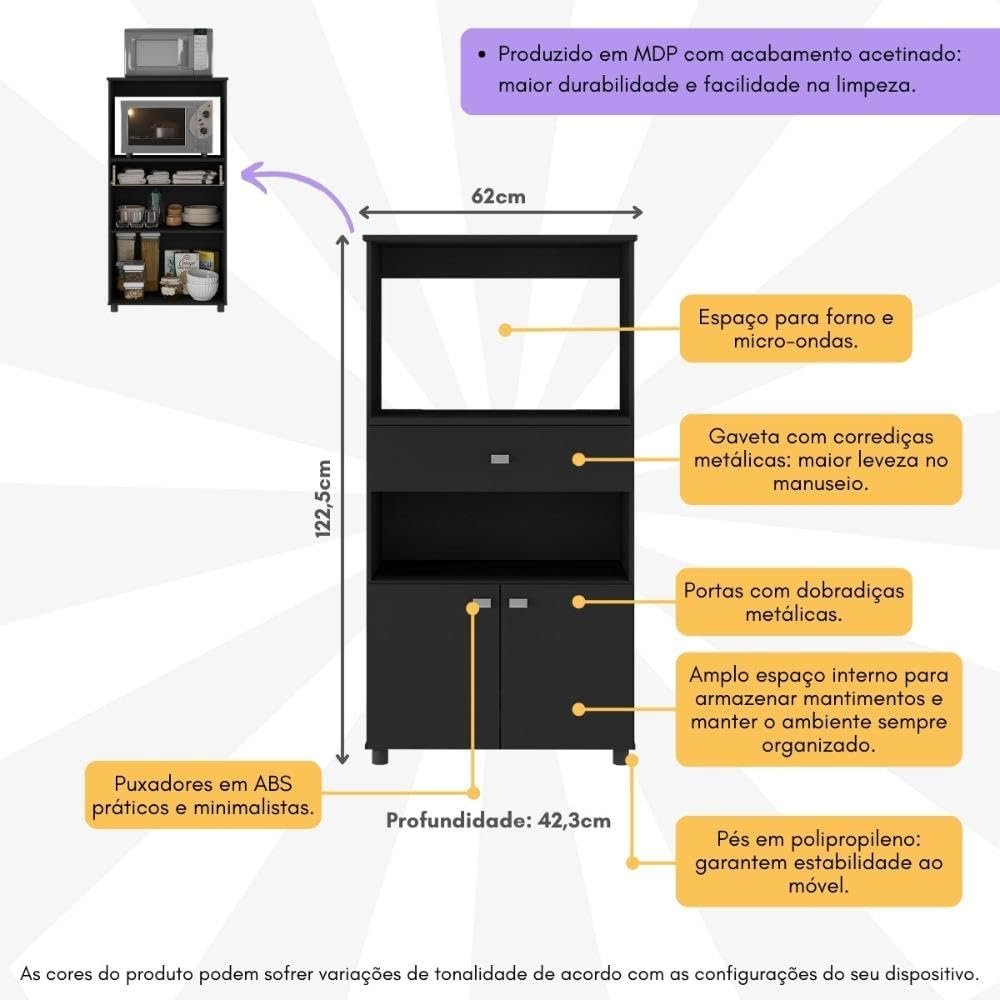 • Produzido em MDP com acabamento acetinado: maior durabilidade e facilidade na limpeza.

62cm

122,5cm

Espaço para forno e micro-ondas.

Gaveta com corrediças metálicas: maior leveza no manuseio.

Portas com dobradiças metálicas.

Amplo espaço interno para armazenar mantimentos e manter o ambiente sempre organizado.

Puxadores em ABS práticos e minimalistas.

Profundidade: 42,3cm

Pés em polipropileno: garantem estabilidade ao móvel.

As cores do produto podem sofrer variações de tonalidade de acordo com as configurações do seu dispositivo.