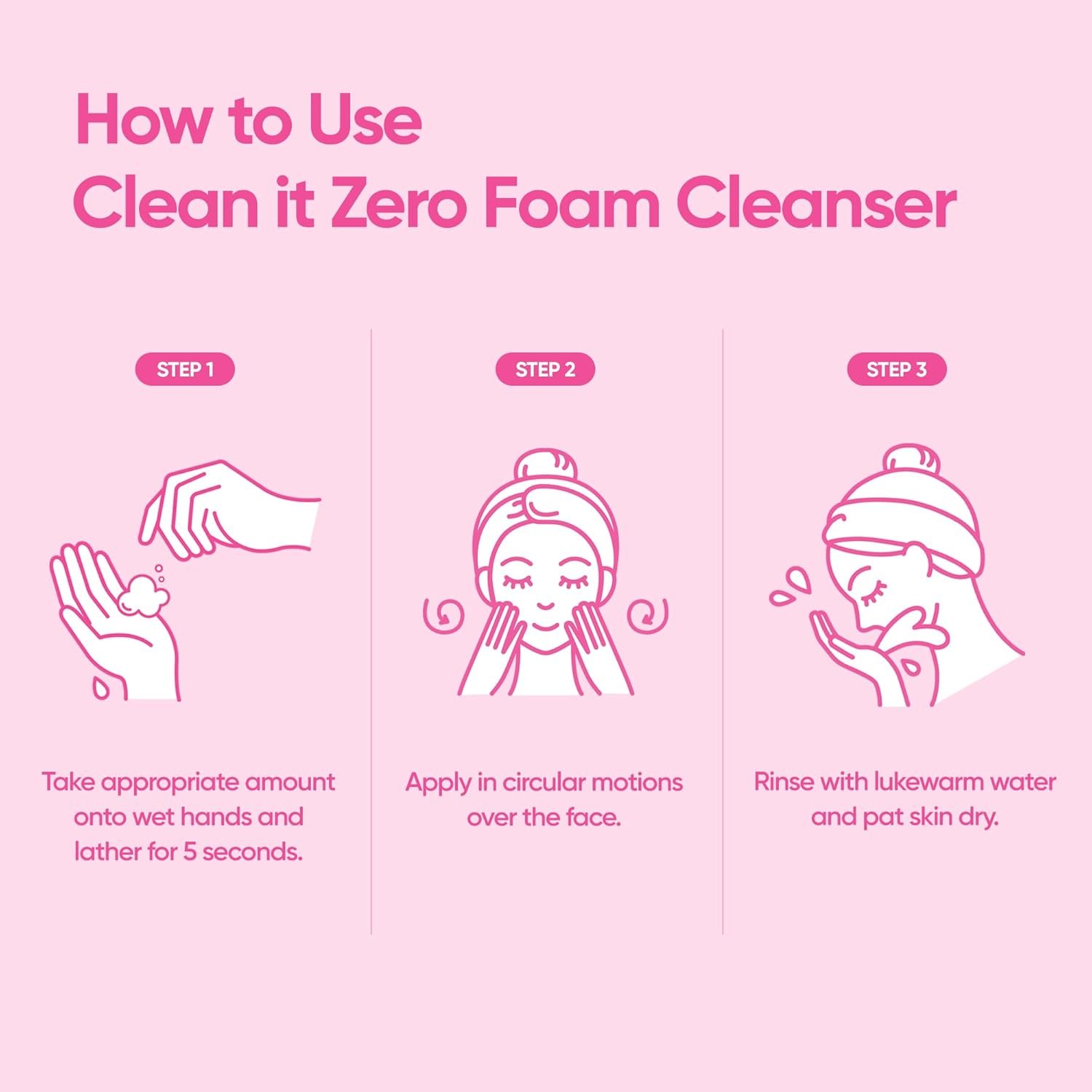 How to Use
Clean it Zero Foam Cleanser

STEP 1

Take appropriate amount onto wet hands and lather for 5 seconds.

STEP 2

Apply in circular motions over the face.

STEP 3

Rinse with lukewarm water and pat skin dry.