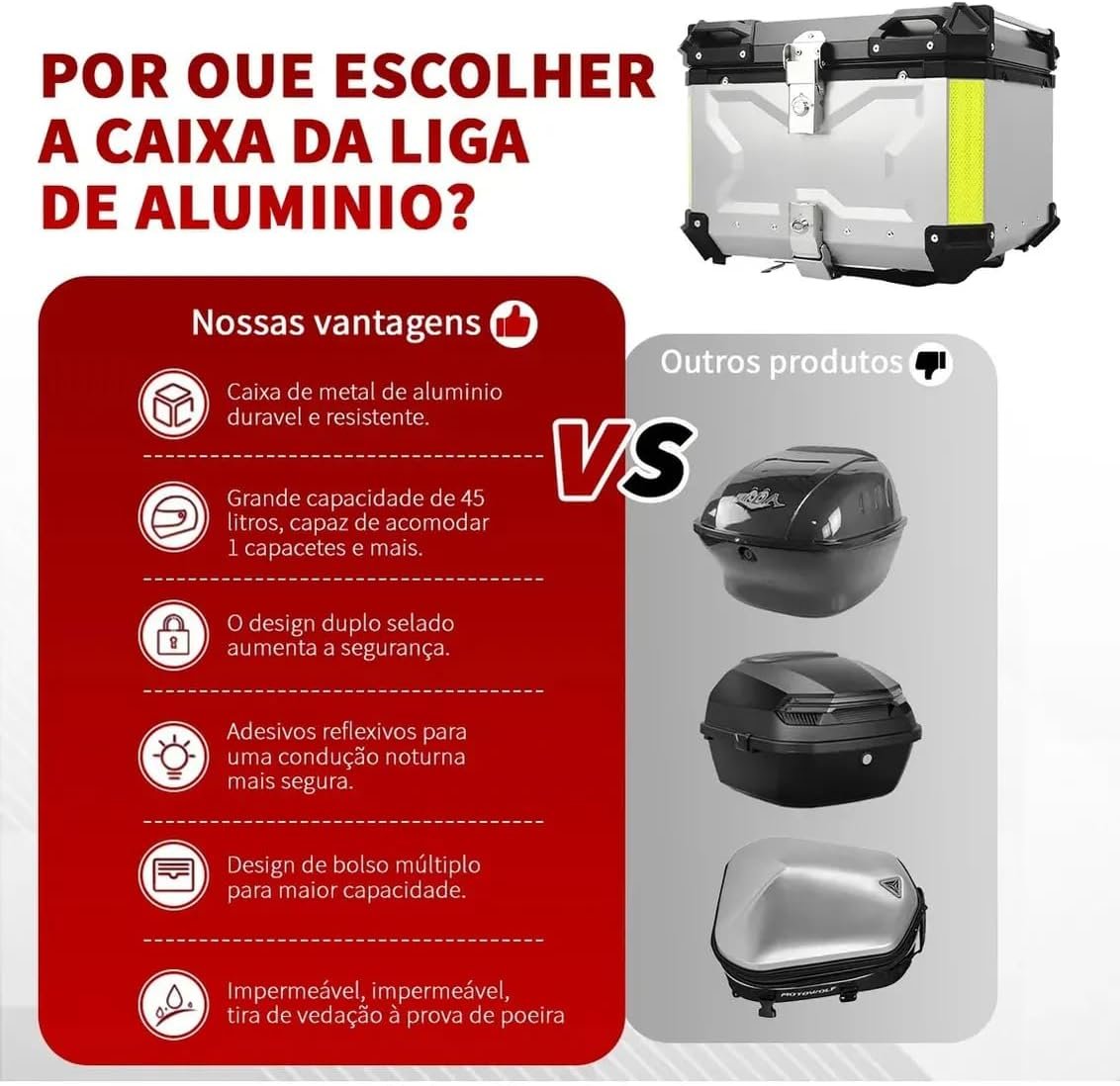 POR OUE ESCOLHER A CAIXA DA LIGA DE ALUMINIO?

Nossas vantagens

Caixa de metal de aluminio duravel e resistente.

Grande capacidade de 45 litros, capaz de acomodar 1 capacetes e mais.

O design duplo selado aumenta a segurança.

Adesivos reflexivos para uma condução noturna mais segura.

Design de bolso múltiplo para maior capacidade.

Impermeável, impermeável, tira de vedação à prova de poeira

VS

Outros produtos

MOTOWOLF