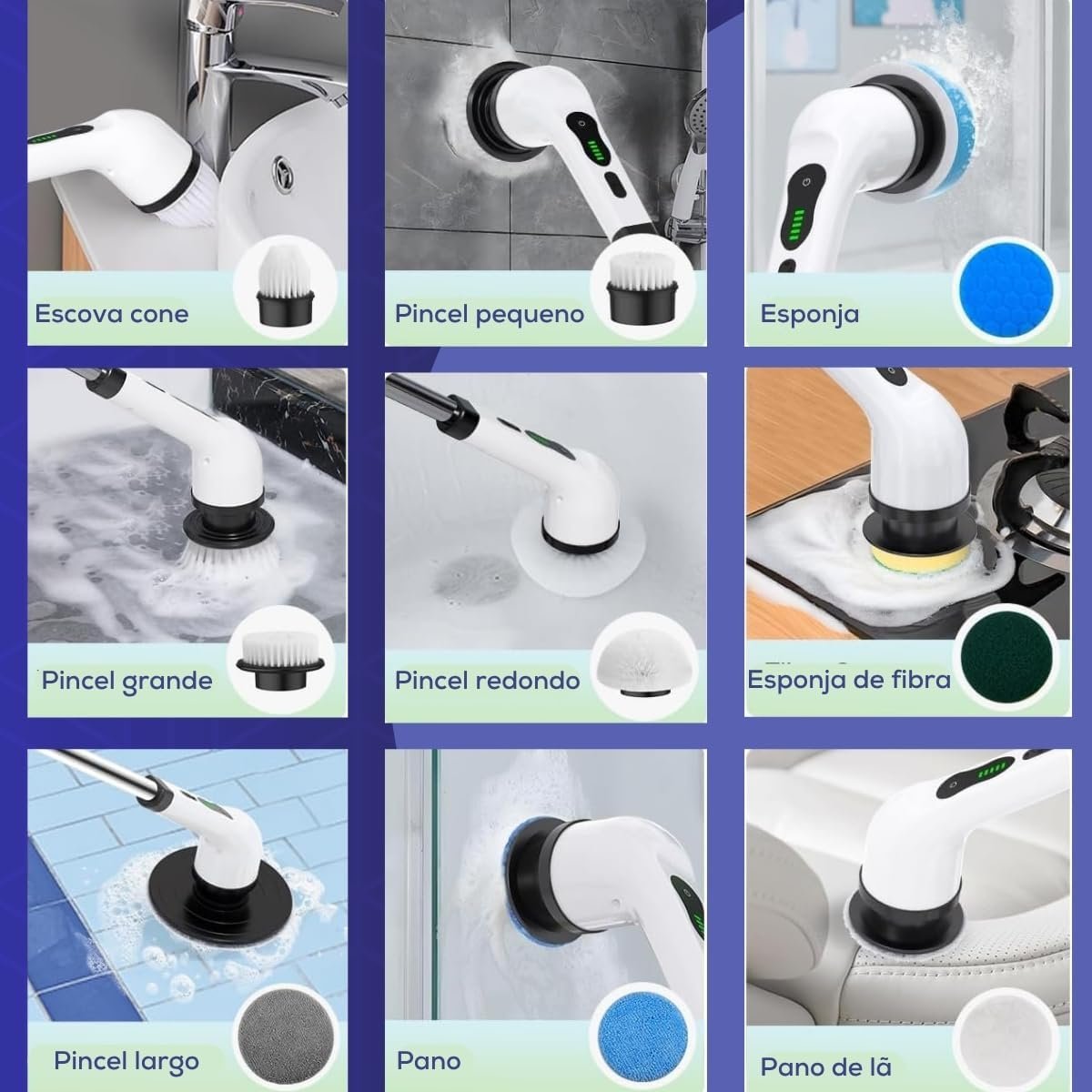 Escova cone

Pincel pequeno

Esponja

Pincel grande

Pincel redondo

Esponja de fibra

Pincel largo

Pano

Pano de lã