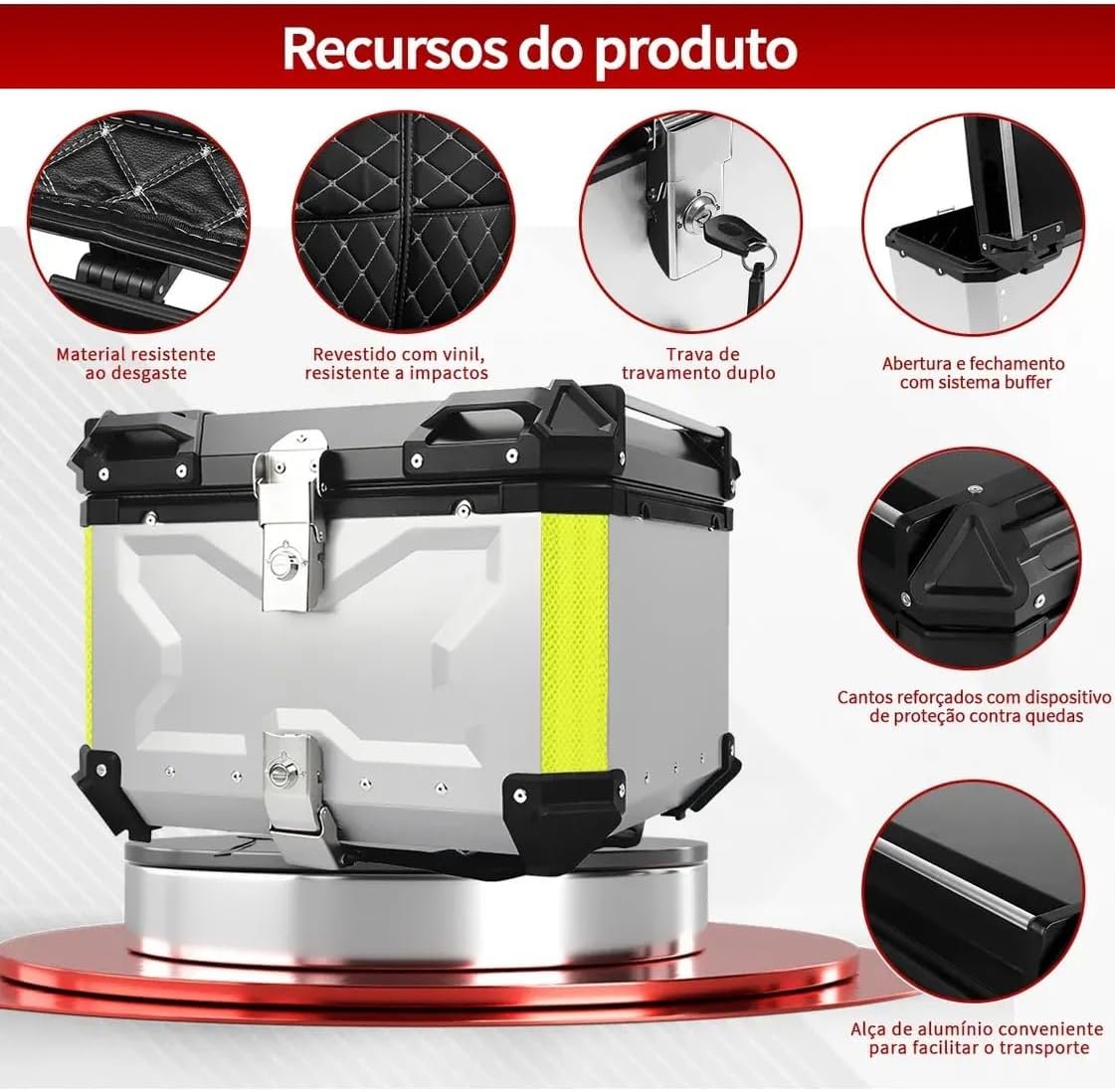 Recursos do produto

Material resistente ao desgaste

Revestido com vinil, resistente a impactos

Trava de travamento duplo

Abertura e fechamento com sistema buffer

Cantos reforçados com dispositivo de proteção contra quedas

Alça de alumínio conveniente para facilitar o transporte