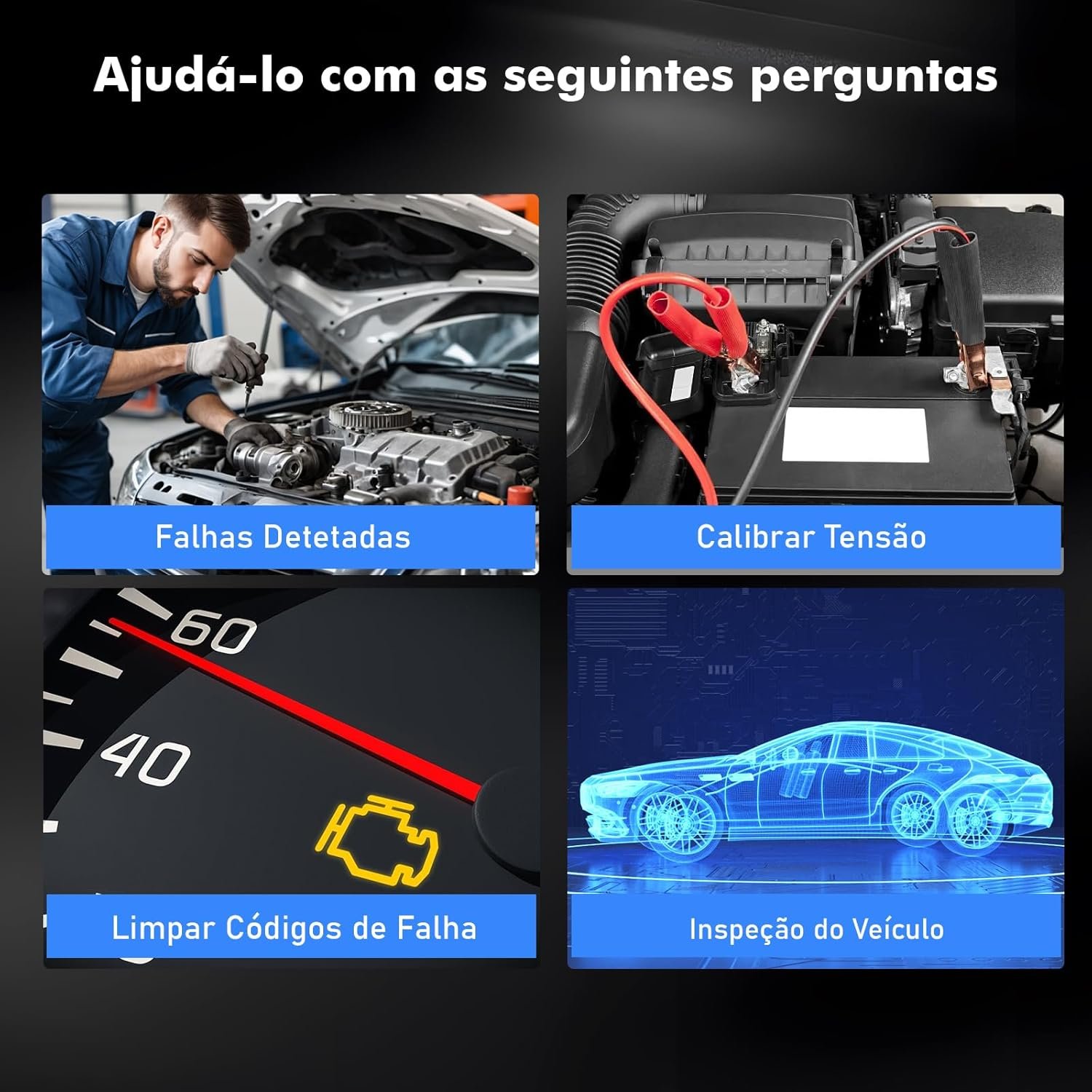 Ajudá-lo com as seguintes perguntas

Falhas Detetadas

Calibrar Tensão

60

40

Limpar Códigos de Falha

Inspeção do Veículo