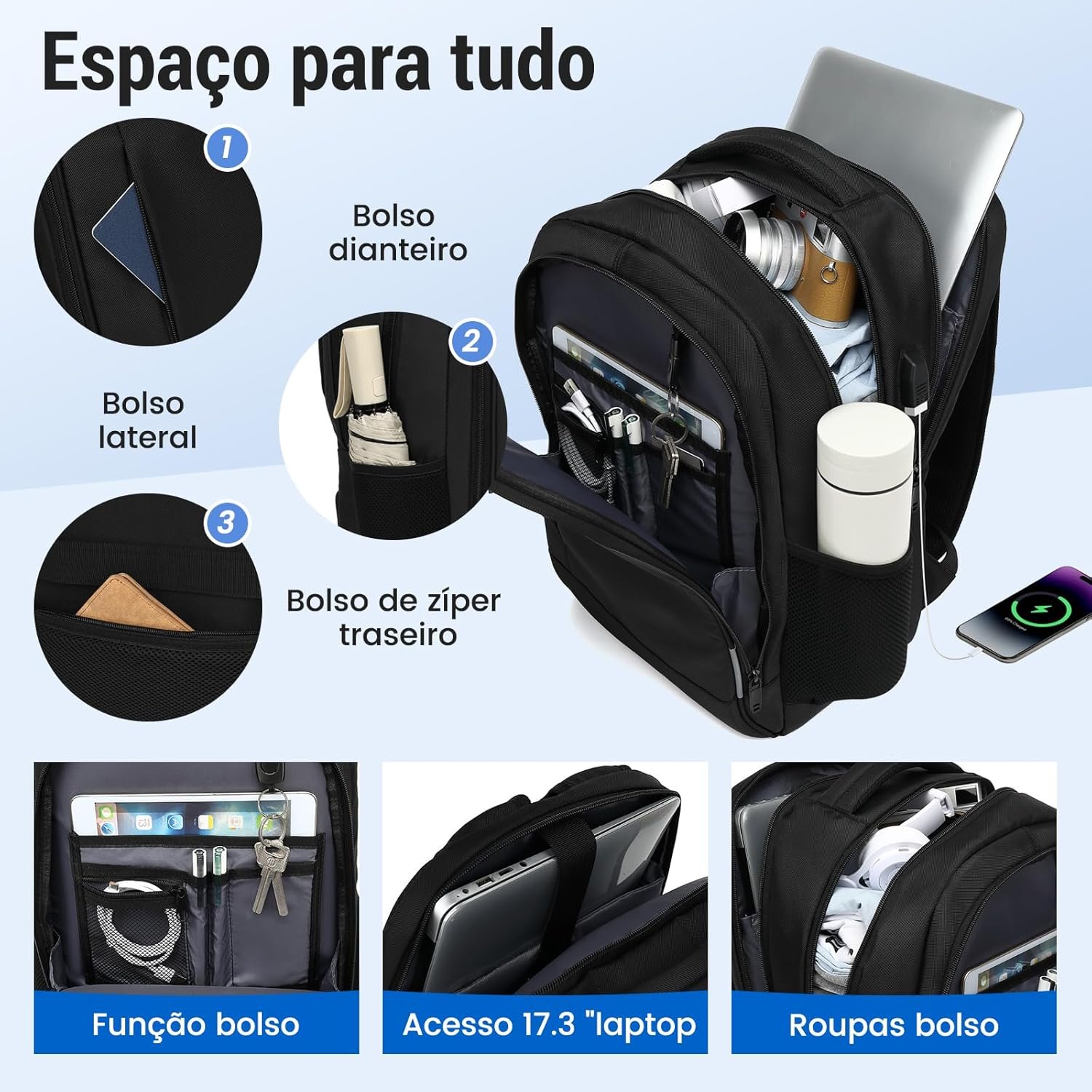 Espaço para tudo

1

Bolso dianteiro

2

Bolso lateral

3

Bolso de zíper traseiro

Função bolso

Acesso 17.3 "laptop

Roupas bolso