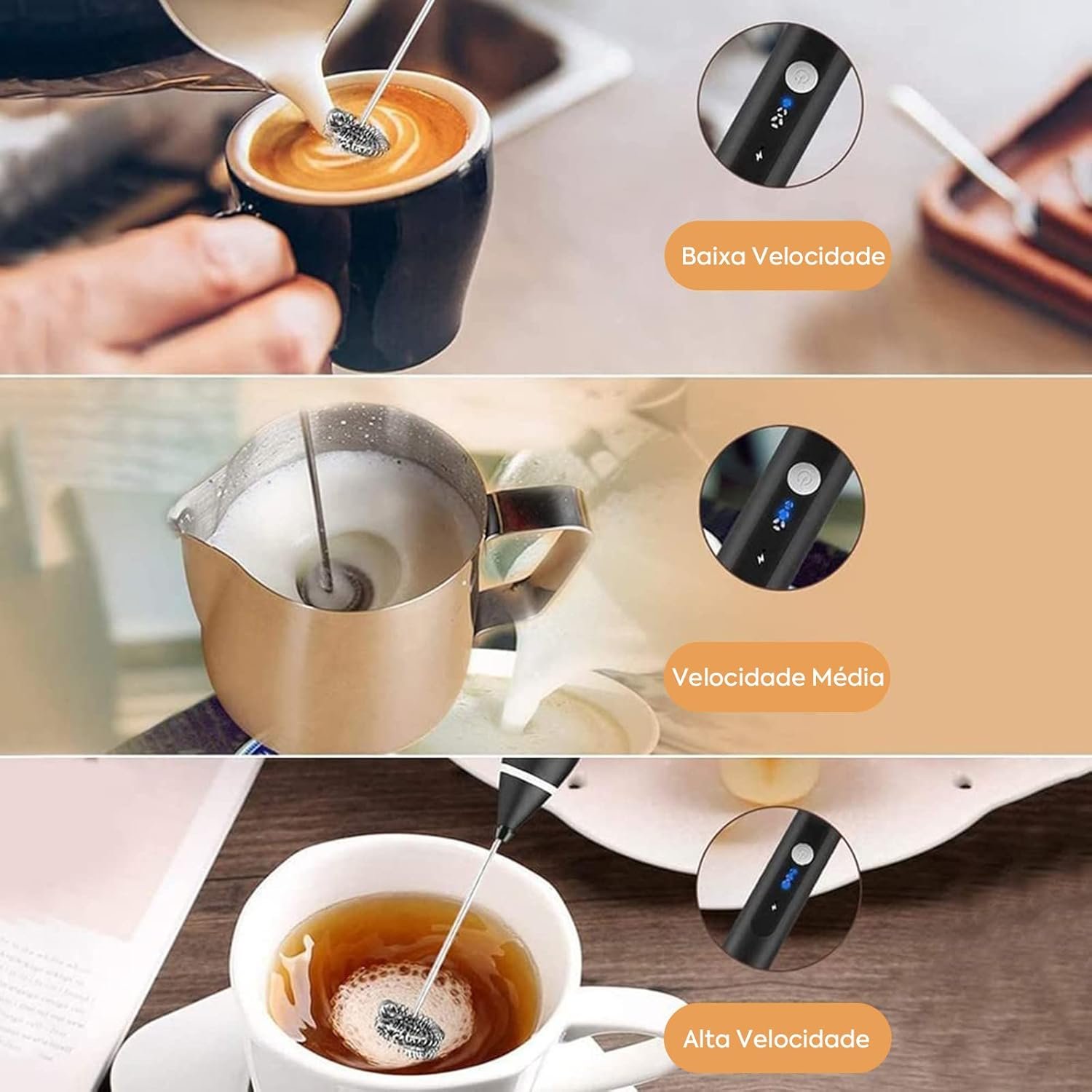 Baixa Velocidade

Velocidade Média

Alta Velocidade