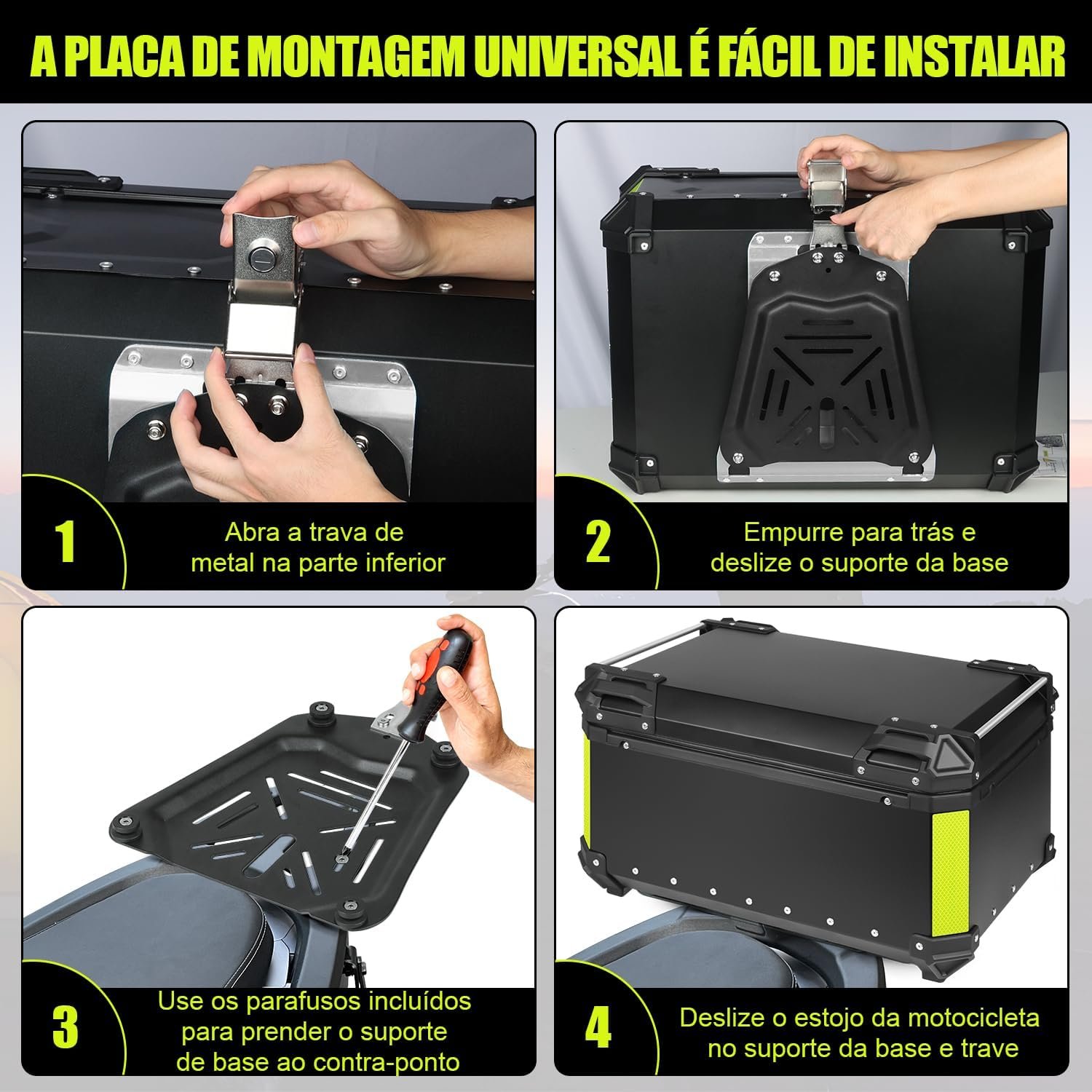 A PLACA DE MONTAGEM UNIVERSAL É FÁCIL DE INSTALAR

1

Abra a trava de metal na parte inferior

2

Empurre para trás e deslize o suporte da base

3

Use os parafusos incluídos para prender o suporte de base ao contra-ponto

4

Deslize o estojo da motocicleta no suporte da base e trave