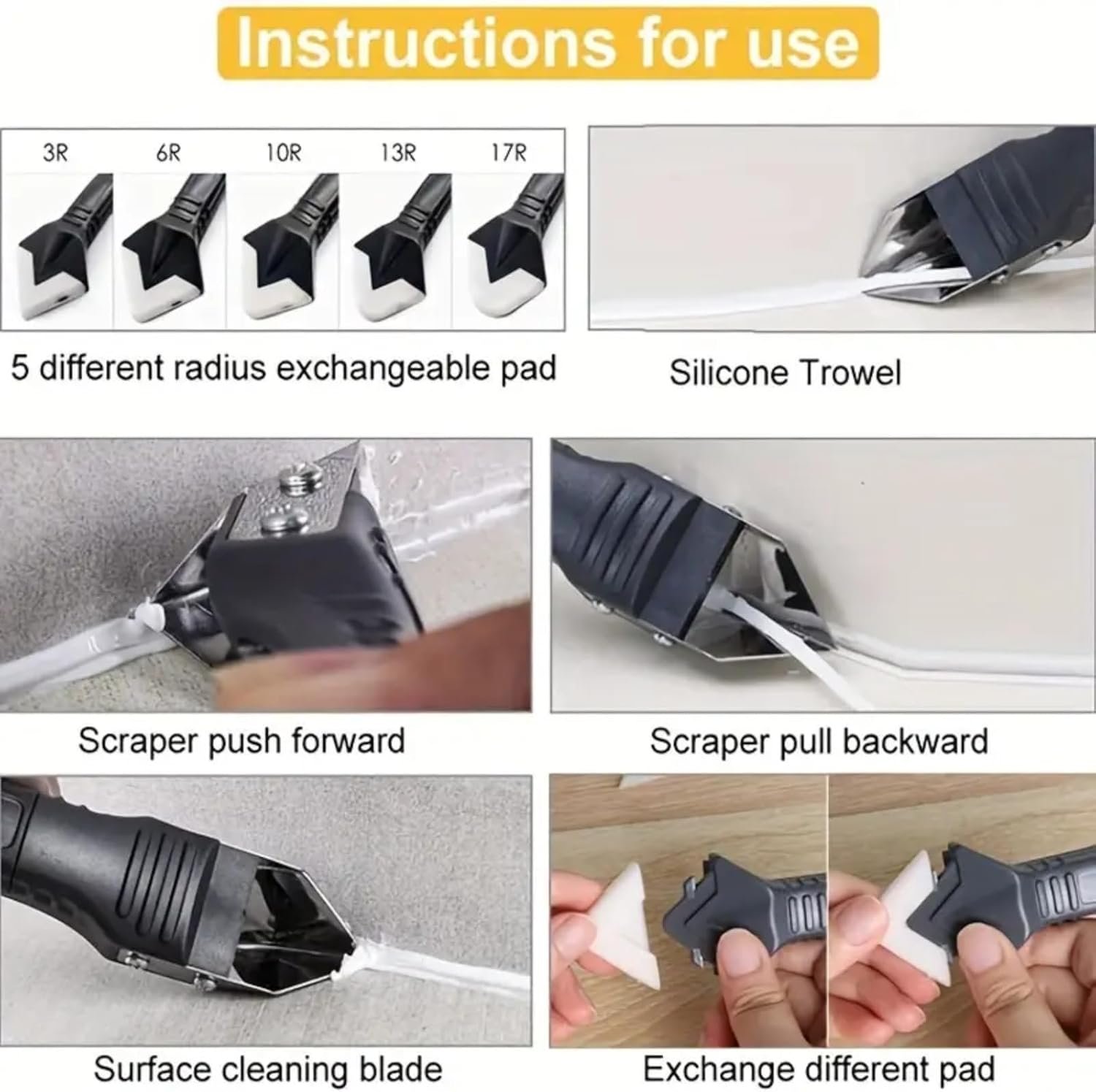 Instructions for use

3R 6R 10R 13R 17R

5 different radius exchangeable pad

Silicone Trowel

Scraper push forward

Scraper pull backward

Surface cleaning blade

Exchange different pad