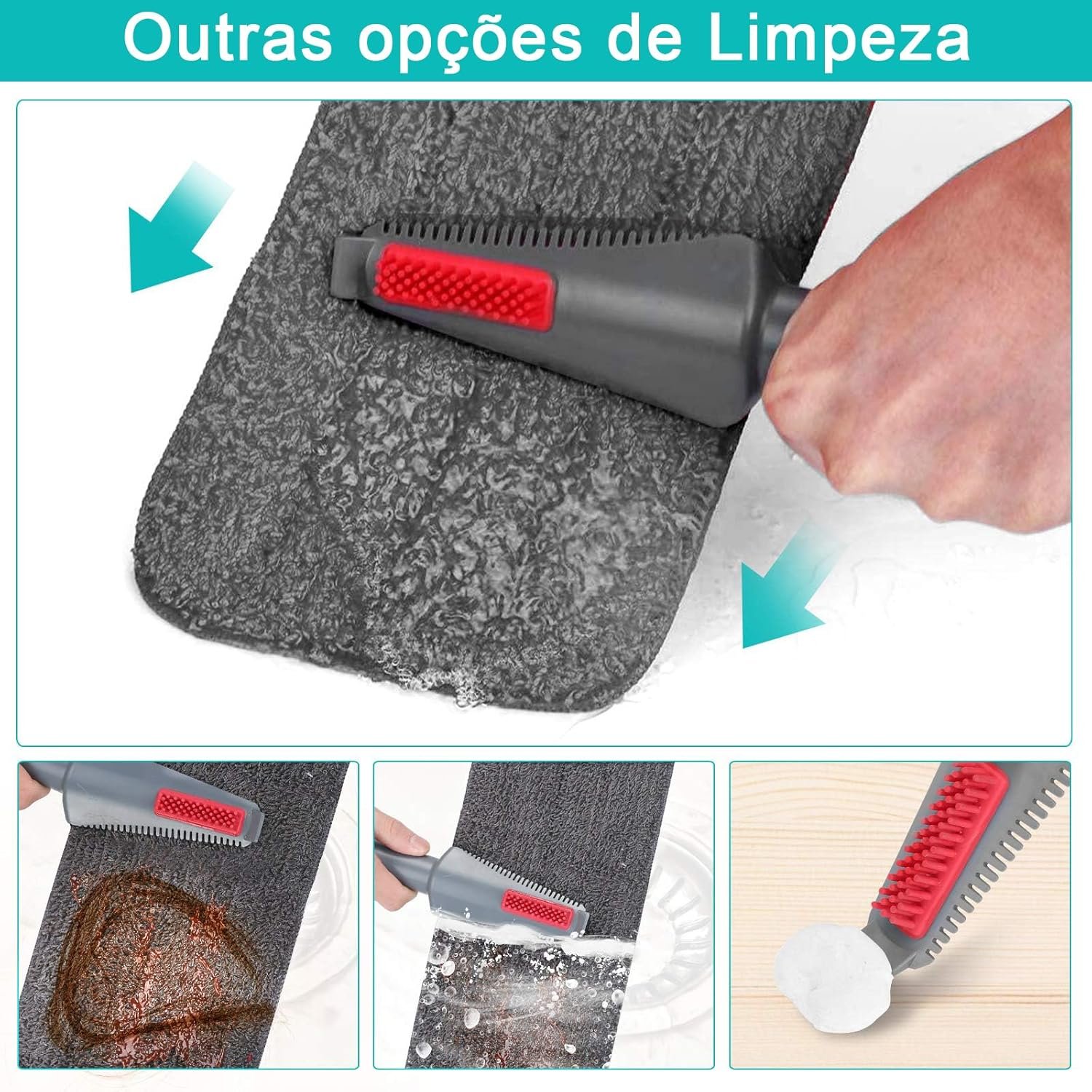 Outras opções de Limpeza