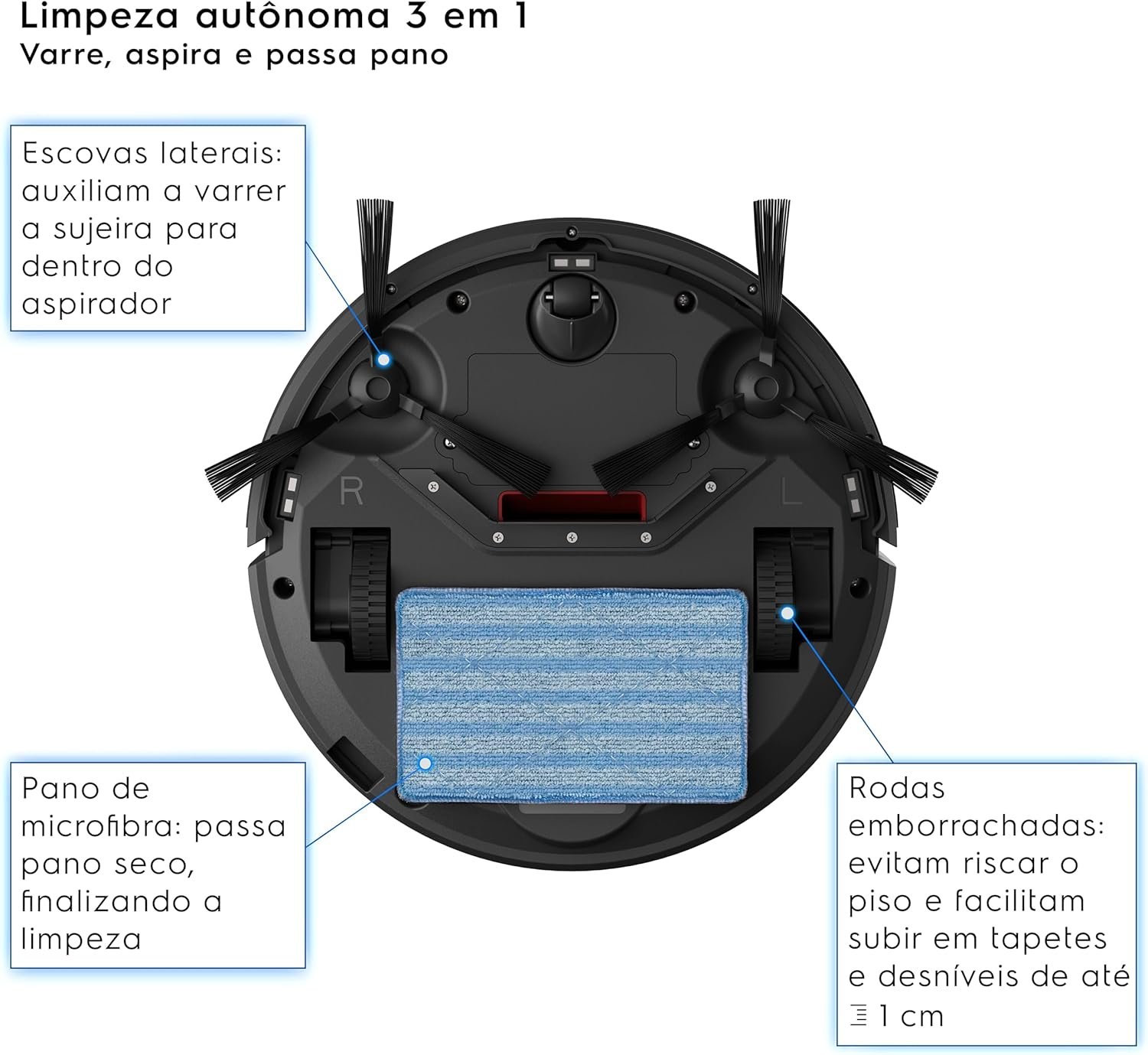 Limpeza autônoma 3 em 1
Varre, aspira e passa pano

Escovas laterais: auxiliam a varrer a sujeira para dentro do aspirador

R

L

Pano de microfibra: passa pano seco, finalizando a limpeza

Rodas emborrachadas: evitam riscar o piso e facilitam subir em tapetes e desníveis de até 1 cm