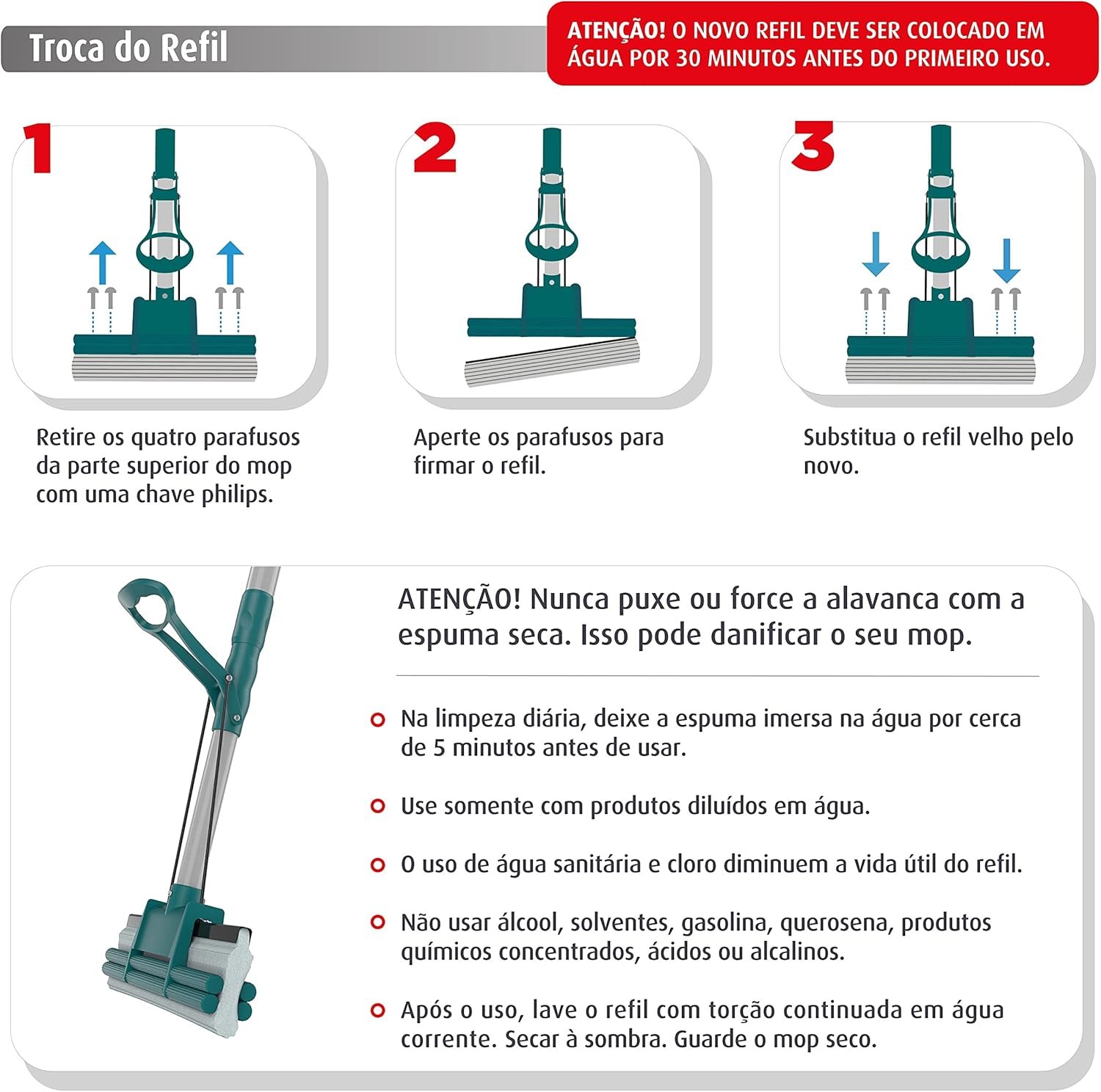 Troca do Refil

ATENÇÃO! O NOVO REFIL DEVE SER COLOCADO EM ÁGUA POR 30 MINUTOS ANTES DO PRIMEIRO USO.

1

Retire os quatro parafusos da parte superior do mop com uma chave philips.

2

Aperte os parafusos para firmar o refil.

3

Substitua o refil velho pelo novo.

ATENÇÃO! Nunca puxe ou force a alavanca com a espuma seca. Isso pode danificar o seu mop.

Na limpeza diária, deixe a espuma imersa na água por cerca de 5 minutos antes de usar.

Use somente com produtos diluídos em água.

O uso de água sanitária e cloro diminuem a vida útil do refil.

Não usar álcool, solventes, gasolina, querosena, produtos químicos concentrados, ácidos ou alcalinos.

Após o uso, lave o refil com torção continuada em água corrente. Secar à sombra. Guarde o mop seco.