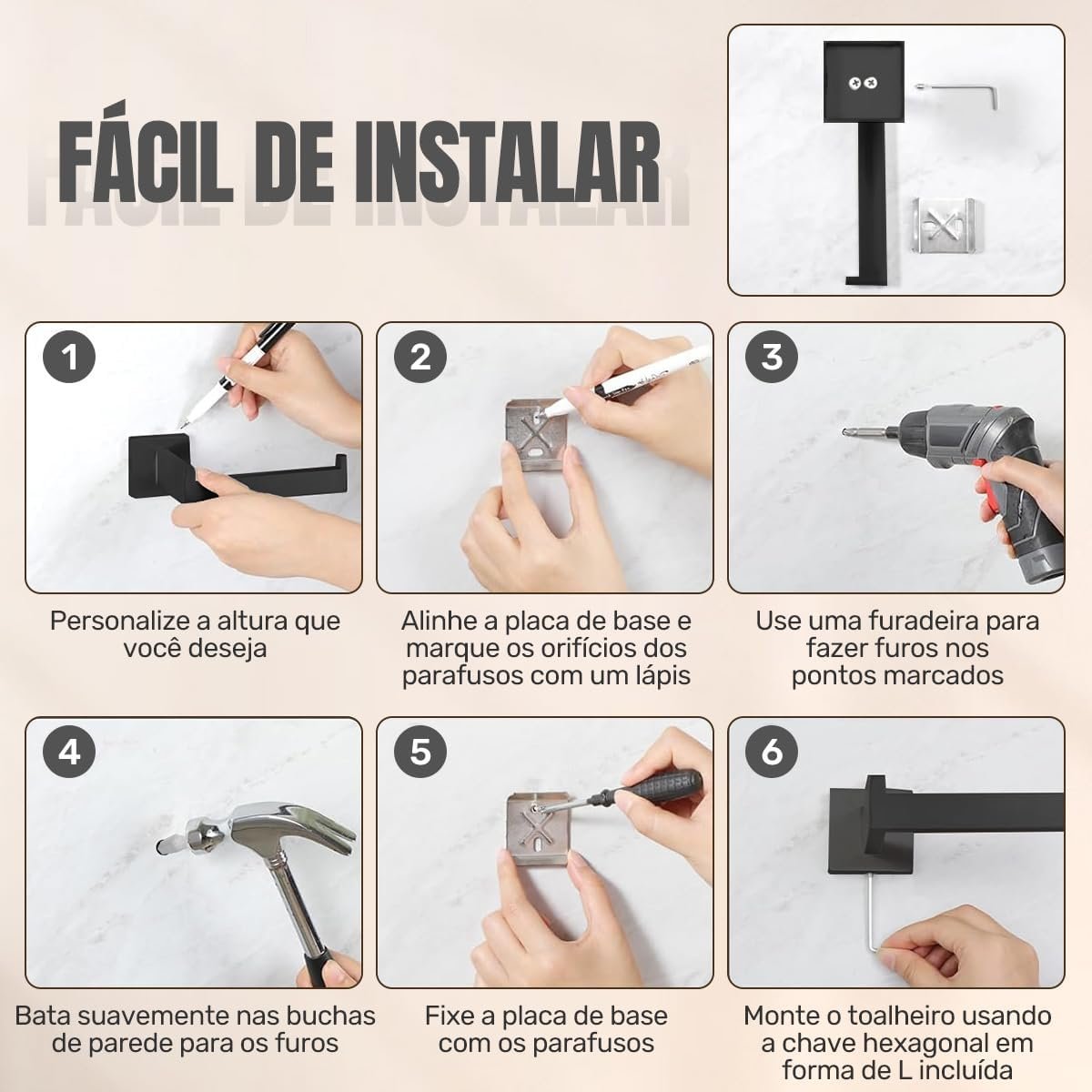 FÁCIL DE INSTALAR

1

Personalize a altura que você deseja

2

Alinhe a placa de base e marque os orifícios dos parafusos com um lápis

3

Use uma furadeira para fazer furos nos pontos marcados

4

Bata suavemente nas buchas de parede para os furos

5

Fixe a placa de base com os parafusos

6

Monte o toalheiro usando a chave hexagonal em forma de L incluída