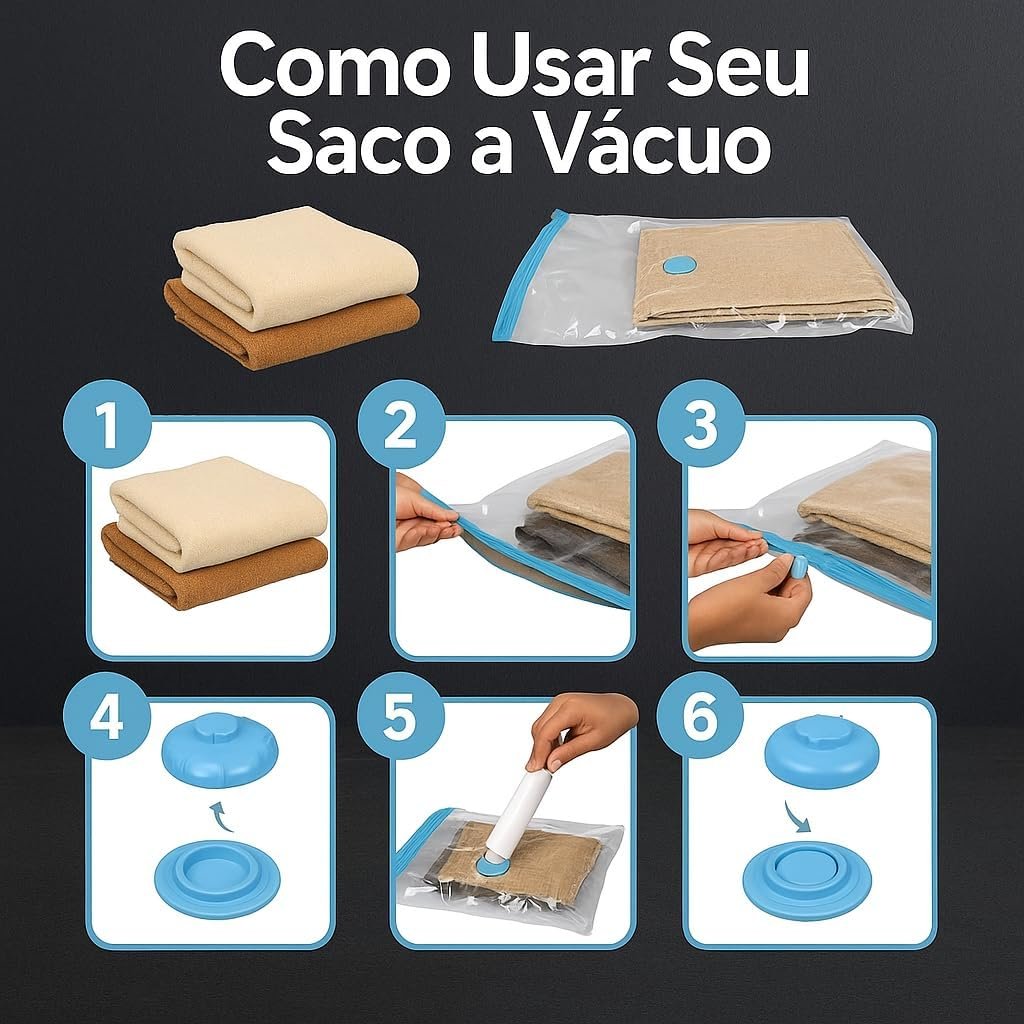 Como Usar Seu Saco a Vácuo

1

2

3

4

5

6