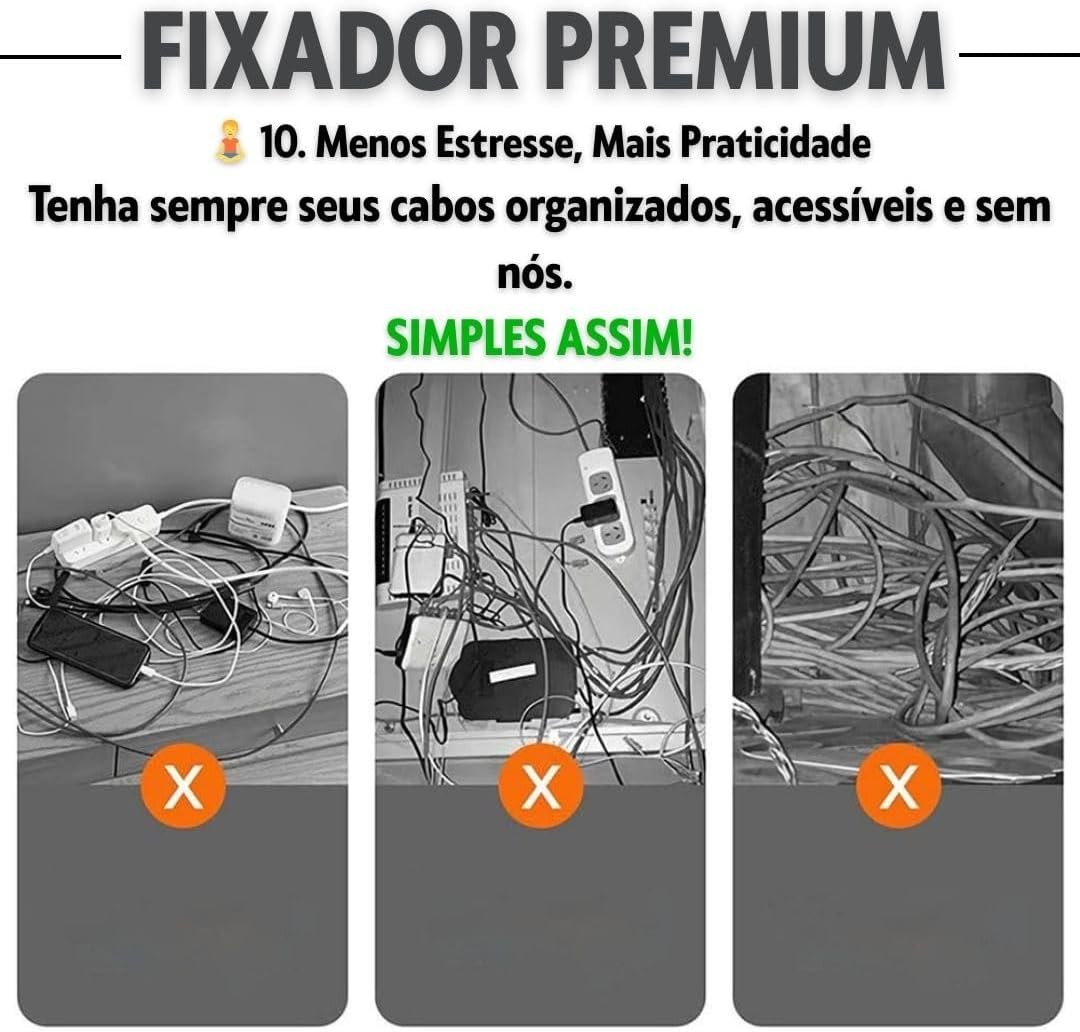 FIXADOR PREMIUM

🧘 10. Menos Estresse, Mais Praticidade

Tenha sempre seus cabos organizados, acessíveis e sem nós.

SIMPLES ASSIM!

X

X

X