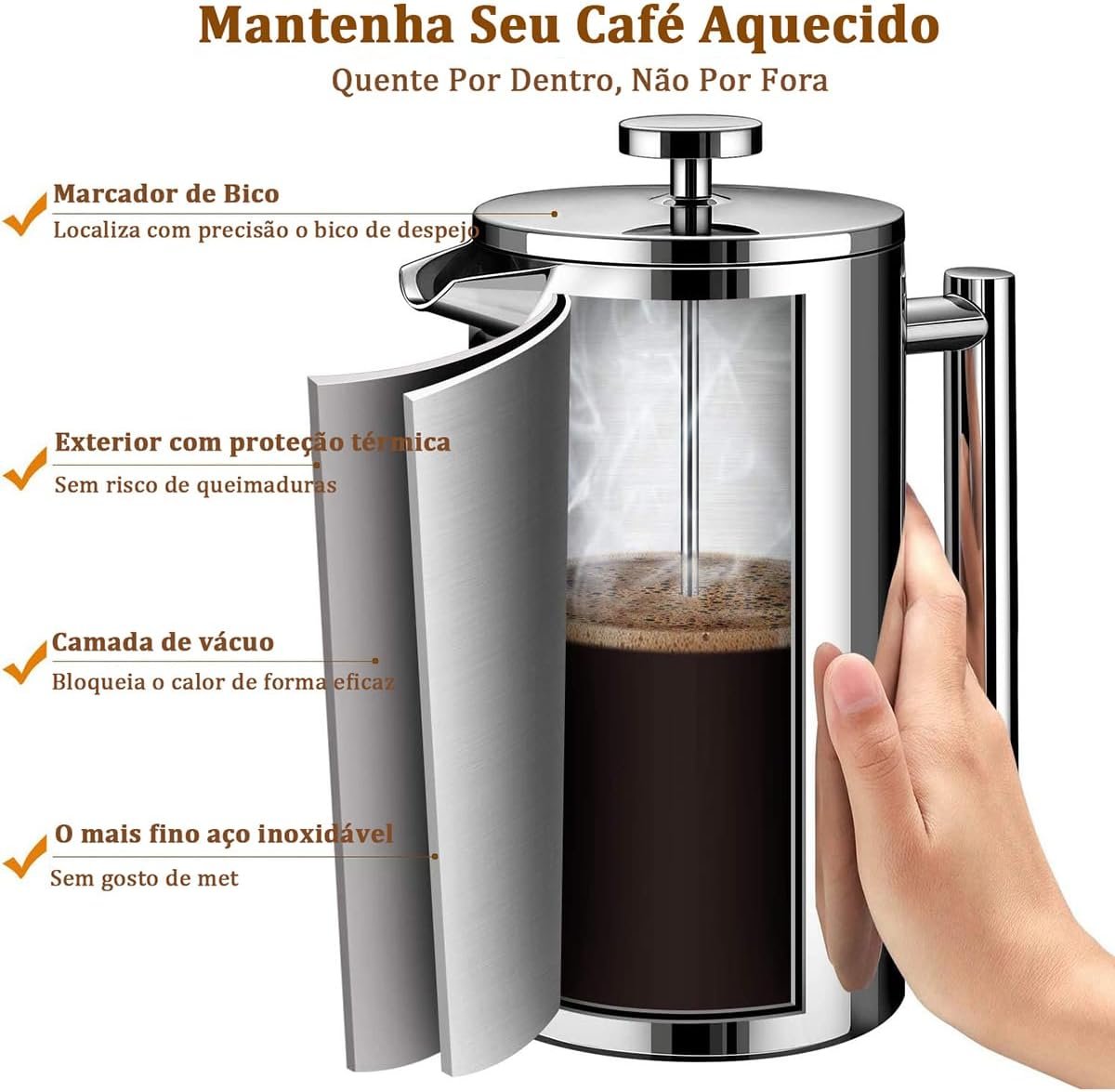 Mantenha Seu Café Aquecido
Quente Por Dentro, Não Por Fora

Marcador de Bico
Localiza com precisão o bico de despejo

Exterior com proteção térmica
Sem risco de queimaduras

Camada de vácuo
Bloqueia o calor de forma eficaz

O mais fino aço inoxidável
Sem gosto de met