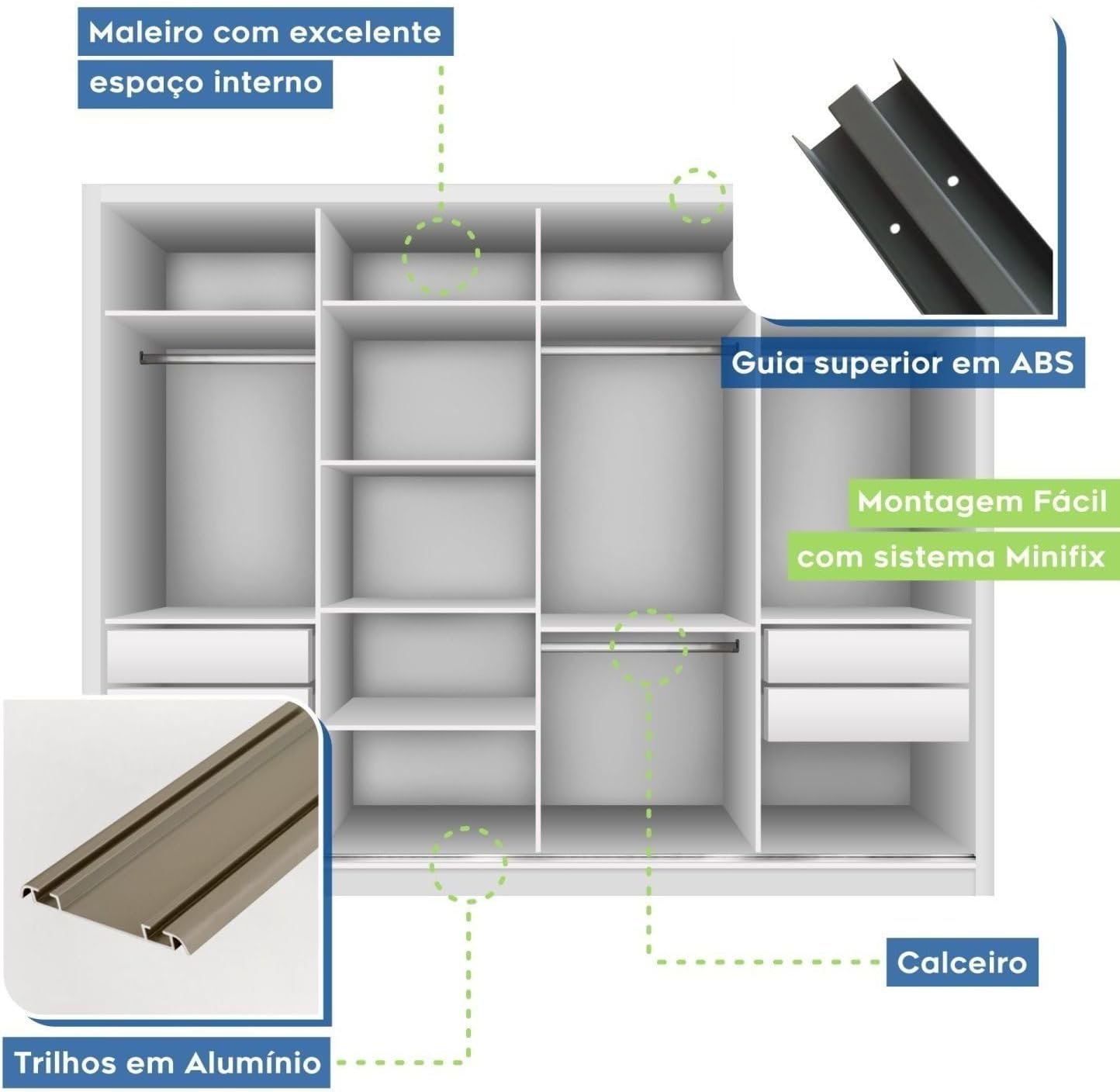 Maleiro com excelente espaço interno

Guia superior em ABS

Montagem Fácil com sistema Minifix

Calceiro

Trilhos em Alumínio