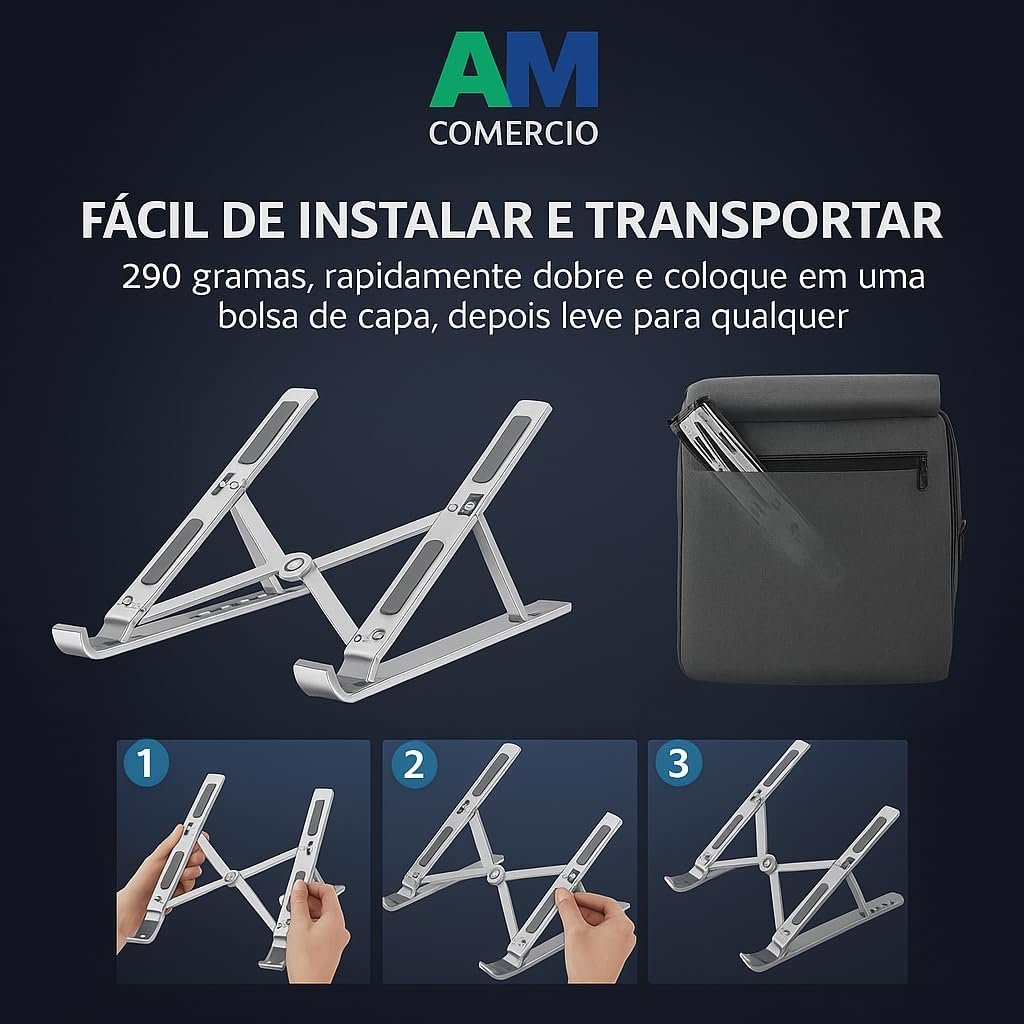 AM
COMERCIO

FÁCIL DE INSTALAR E TRANSPORTAR

290 gramas, rapidamente dobre e coloque em uma bolsa de capa, depois leve para qualquer

1

2

3