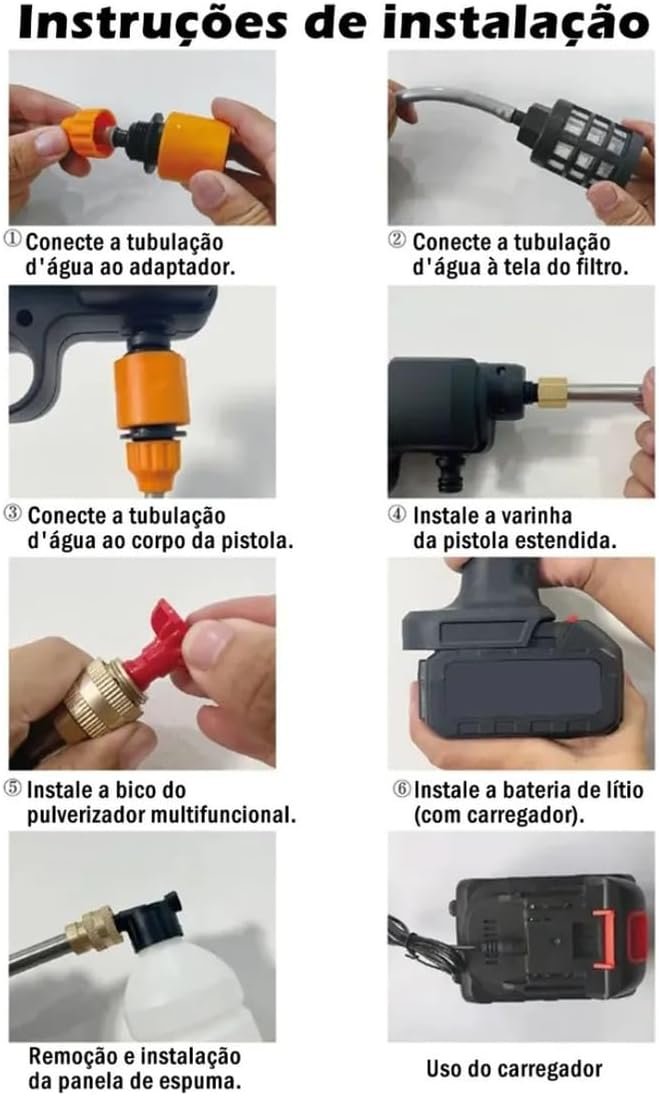 Instruções de instalação

① Conecte a tubulação d'água ao adaptador.

② Conecte a tubulação d'água à tela do filtro.

③ Conecte a tubulação d'água ao corpo da pistola.

④ Instale a varinha da pistola estendida.

⑤ Instale a bico do pulverizador multifuncional.

⑥ Instale a bateria de lítio (com carregador).

Remoção e instalação da panela de espuma.

Uso do carregador