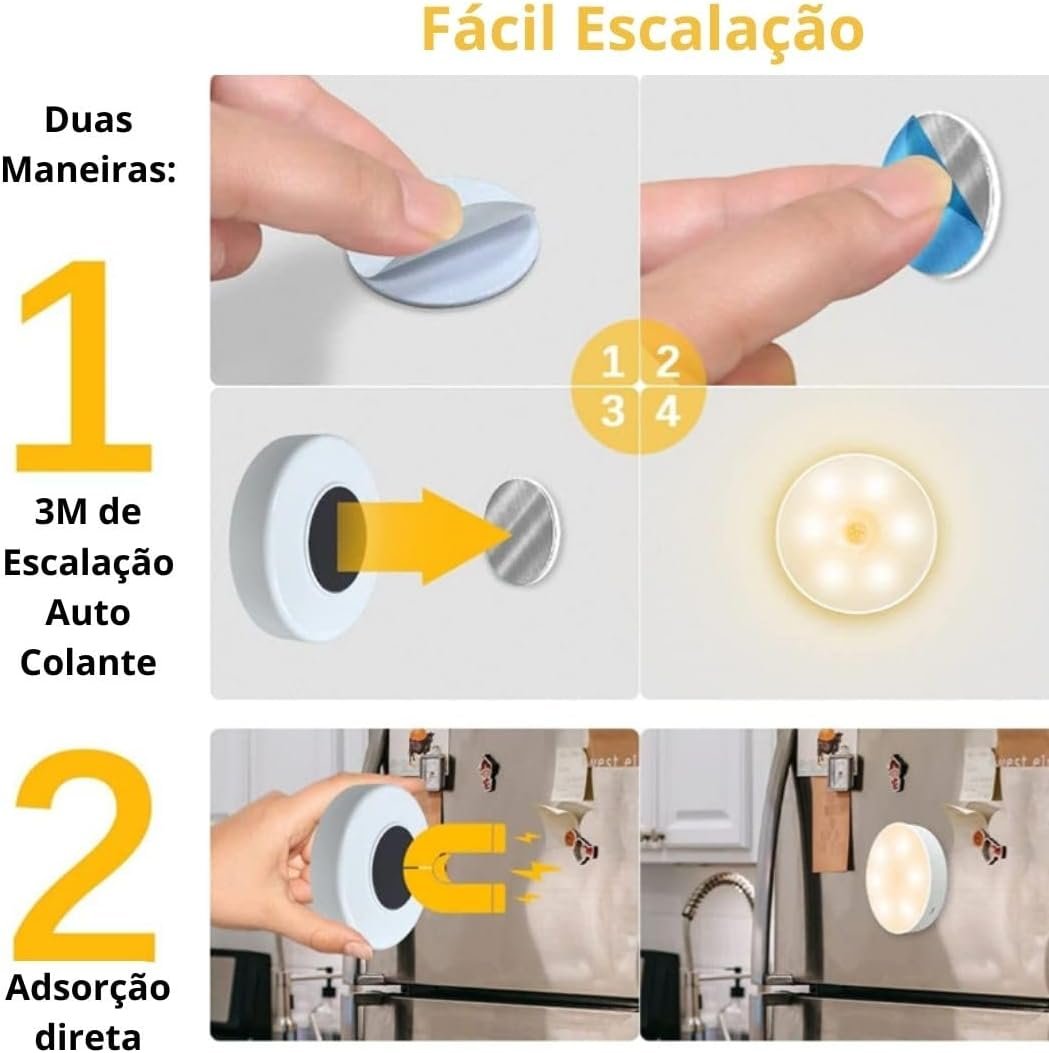 Fácil Escalação

Duas Maneiras:

1

3M de Escalação Auto Colante

1 2
3 4

2

Adsorção direta