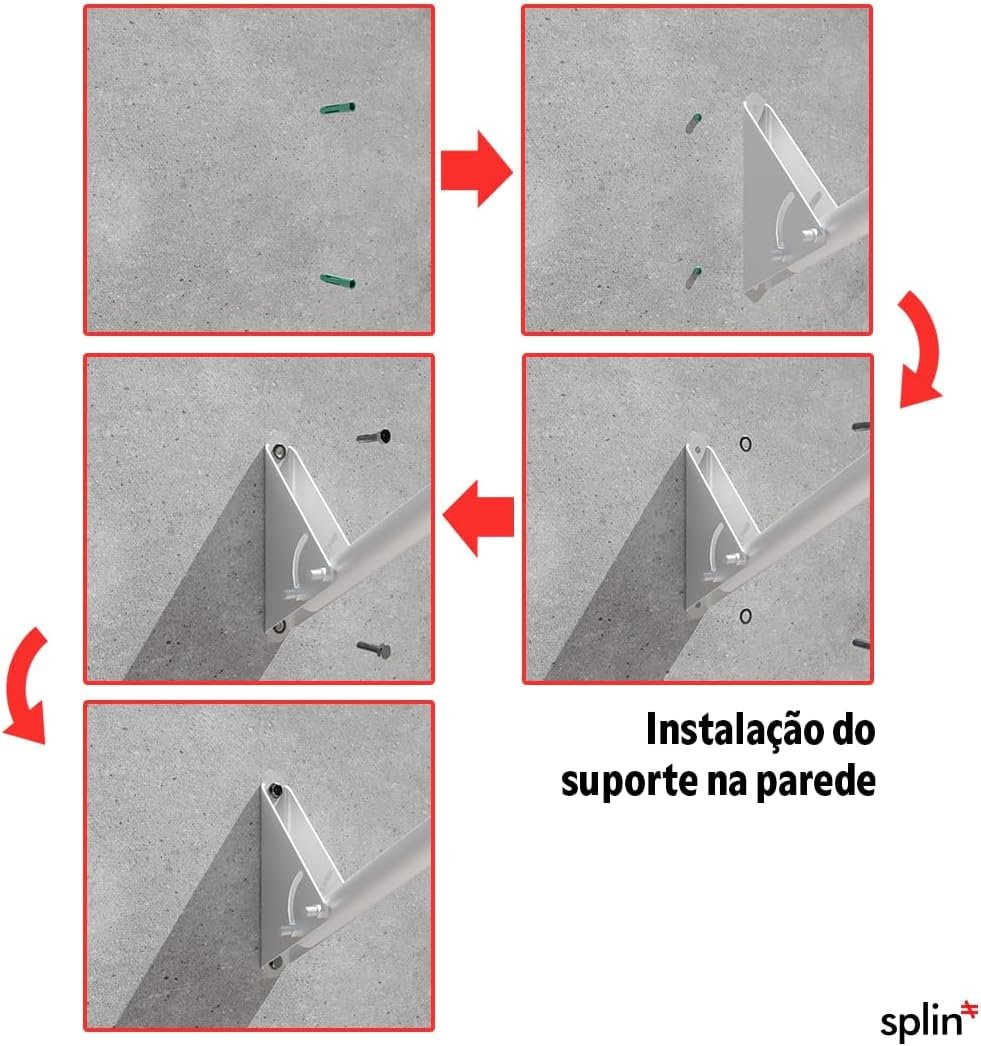 Instalação do suporte na parede

splin