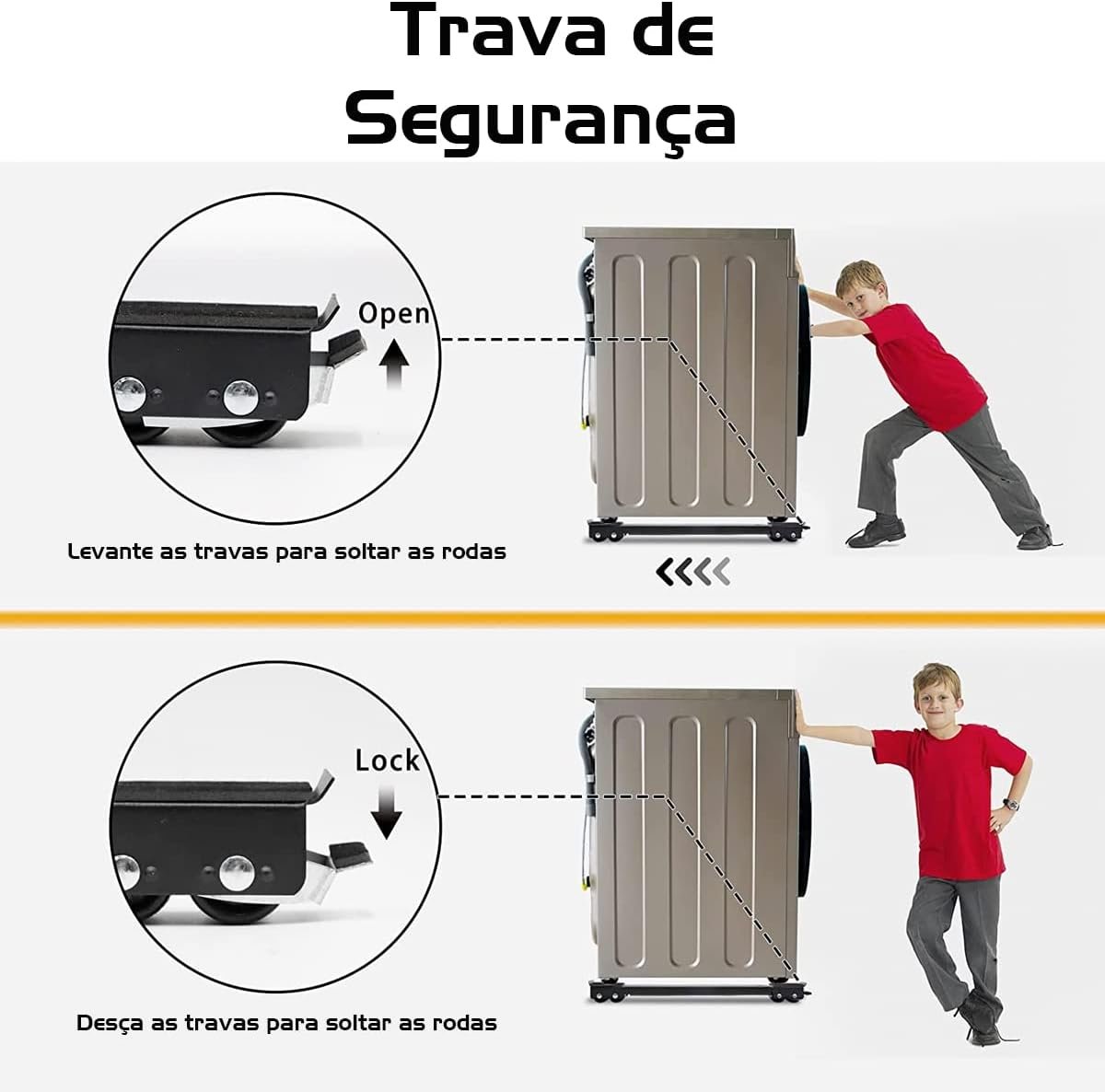 Trava de Segurança

Open

Levante as travas para soltar as rodas

Lock

Desça as travas para soltar as rodas