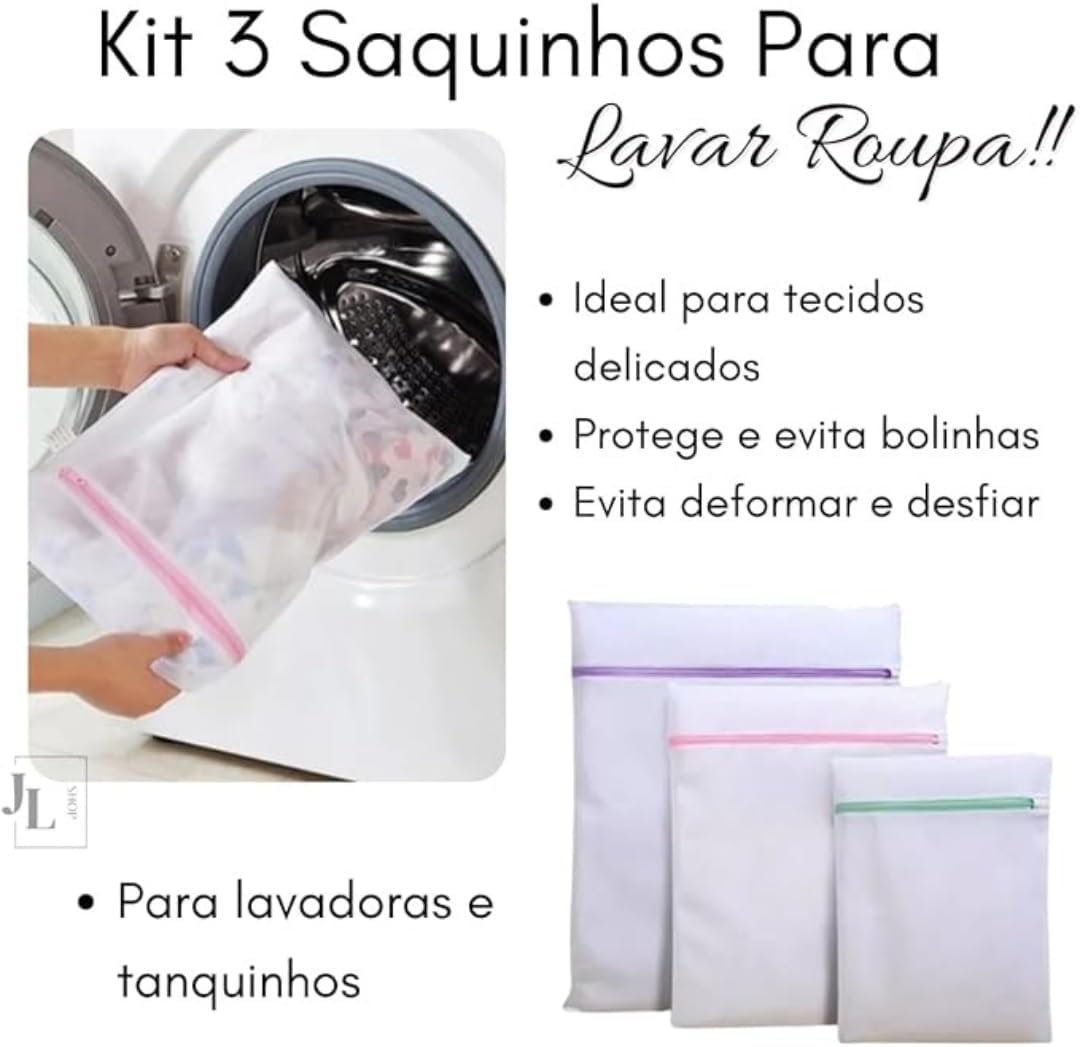 Kit 3 Saquinhos Para

Lavar Roupa!!

• Ideal para tecidos delicados
• Protege e evita bolinhas
• Evita deformar e desfiar

JL SHOP

• Para lavadoras e tanquinhos