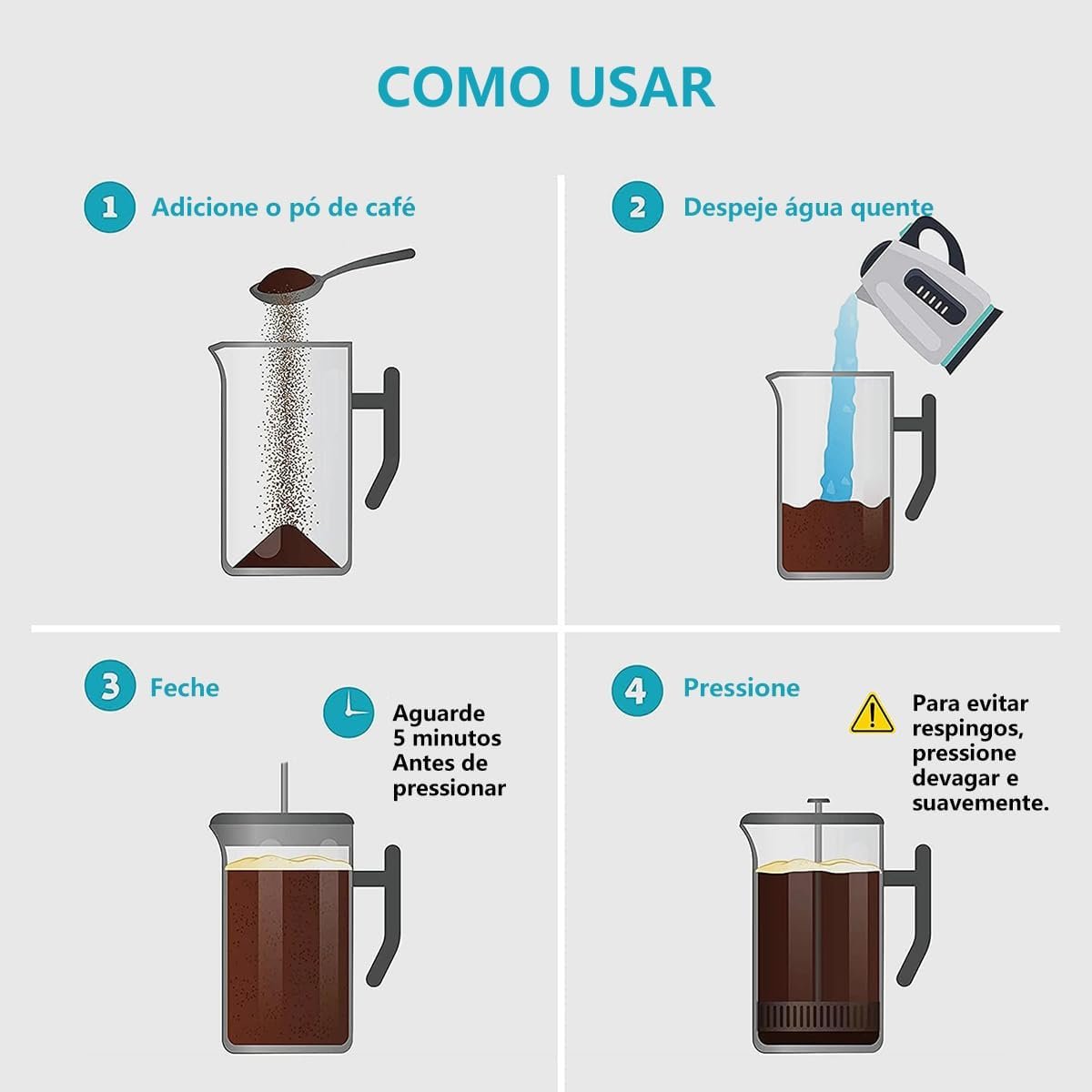 COMO USAR

1 Adicione o pó de café

2 Despeje água quente

3 Feche

Aguarde 5 minutos Antes de pressionar

4 Pressione

Para evitar respingos, pressione devagar e suavemente.