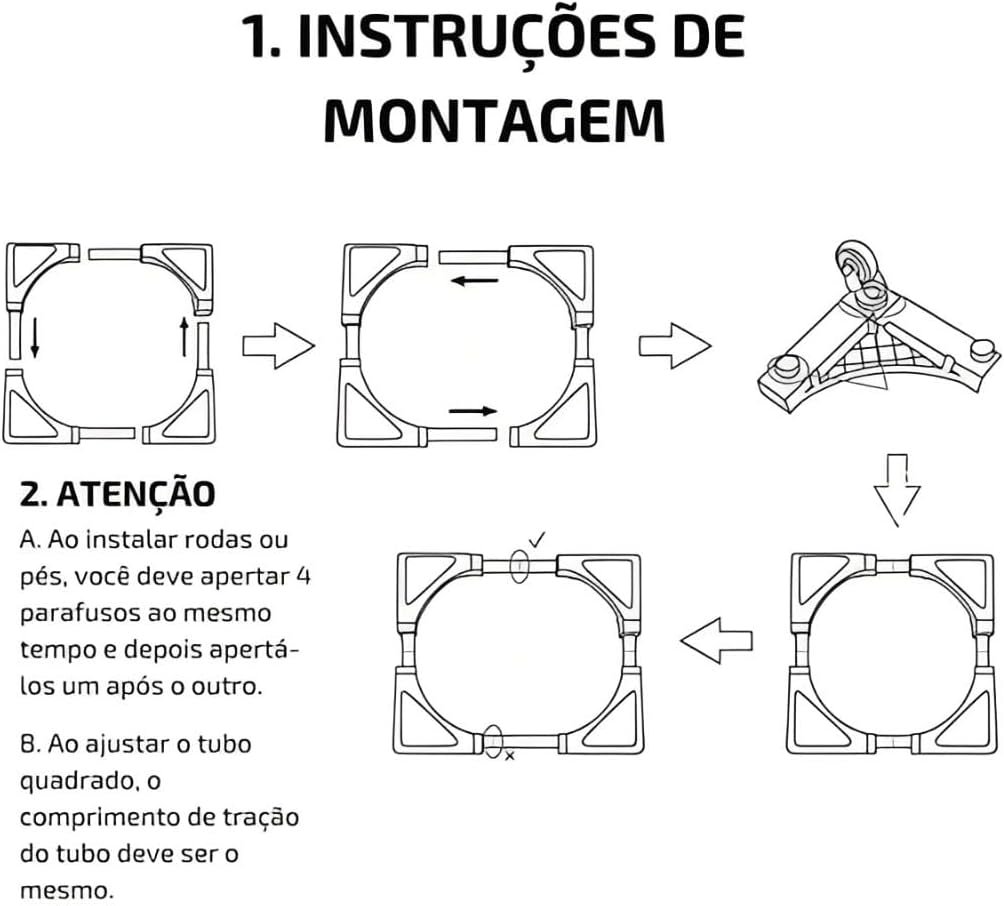 1. INSTRUÇÕES DE MONTAGEM

2. ATENÇÃO

A. Ao instalar rodas ou pés, você deve apertar 4 parafusos ao mesmo tempo e depois apertá-los um após o outro.

B. Ao ajustar o tubo quadrado, o comprimento de tração do tubo deve ser o mesmo.

✓

×