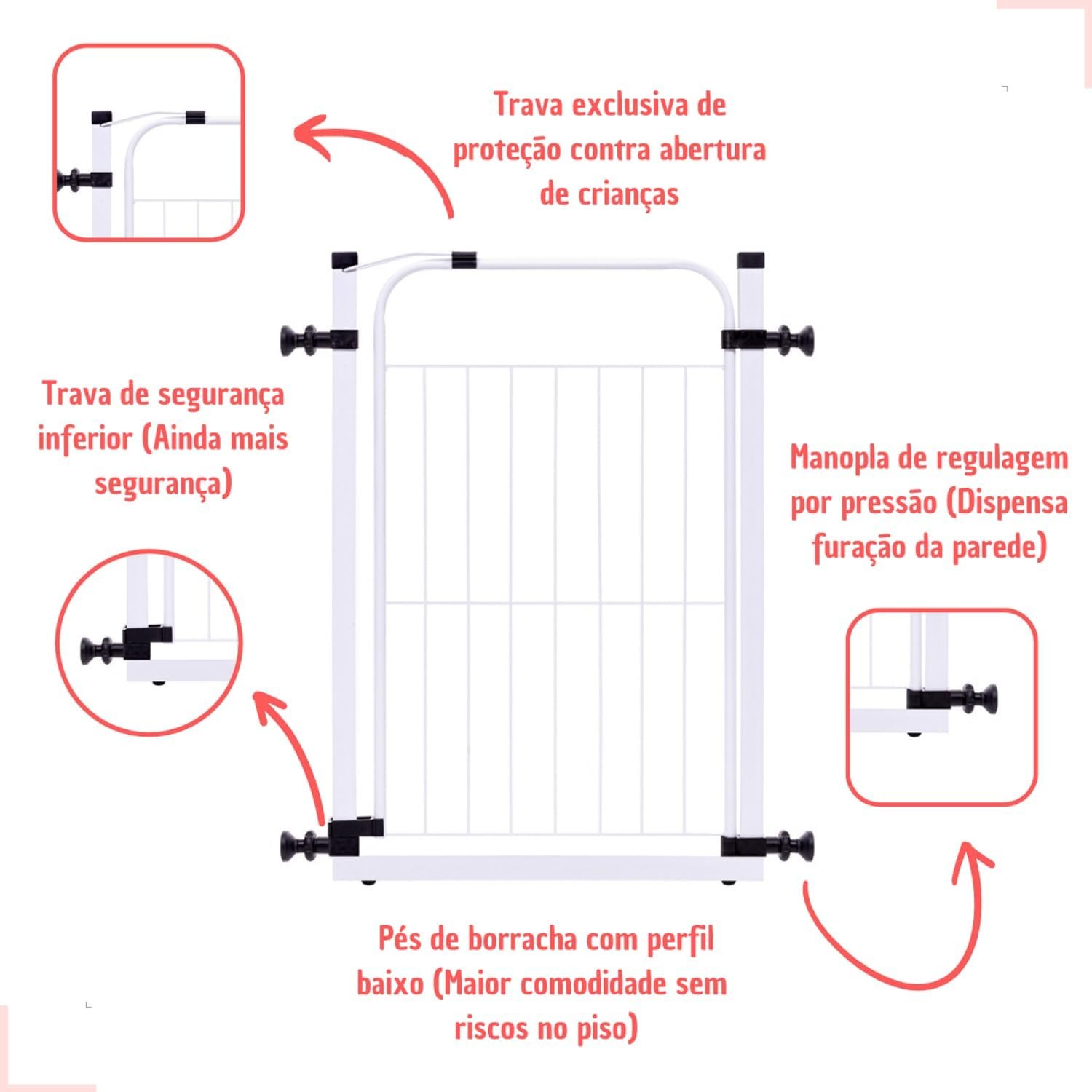 Trava exclusiva de proteção contra abertura de crianças

Trava de segurança inferior (Ainda mais segurança)

Manopla de regulagem por pressão (Dispensa furação da parede)

Pés de borracha com perfil baixo (Maior comodidade sem riscos no piso)