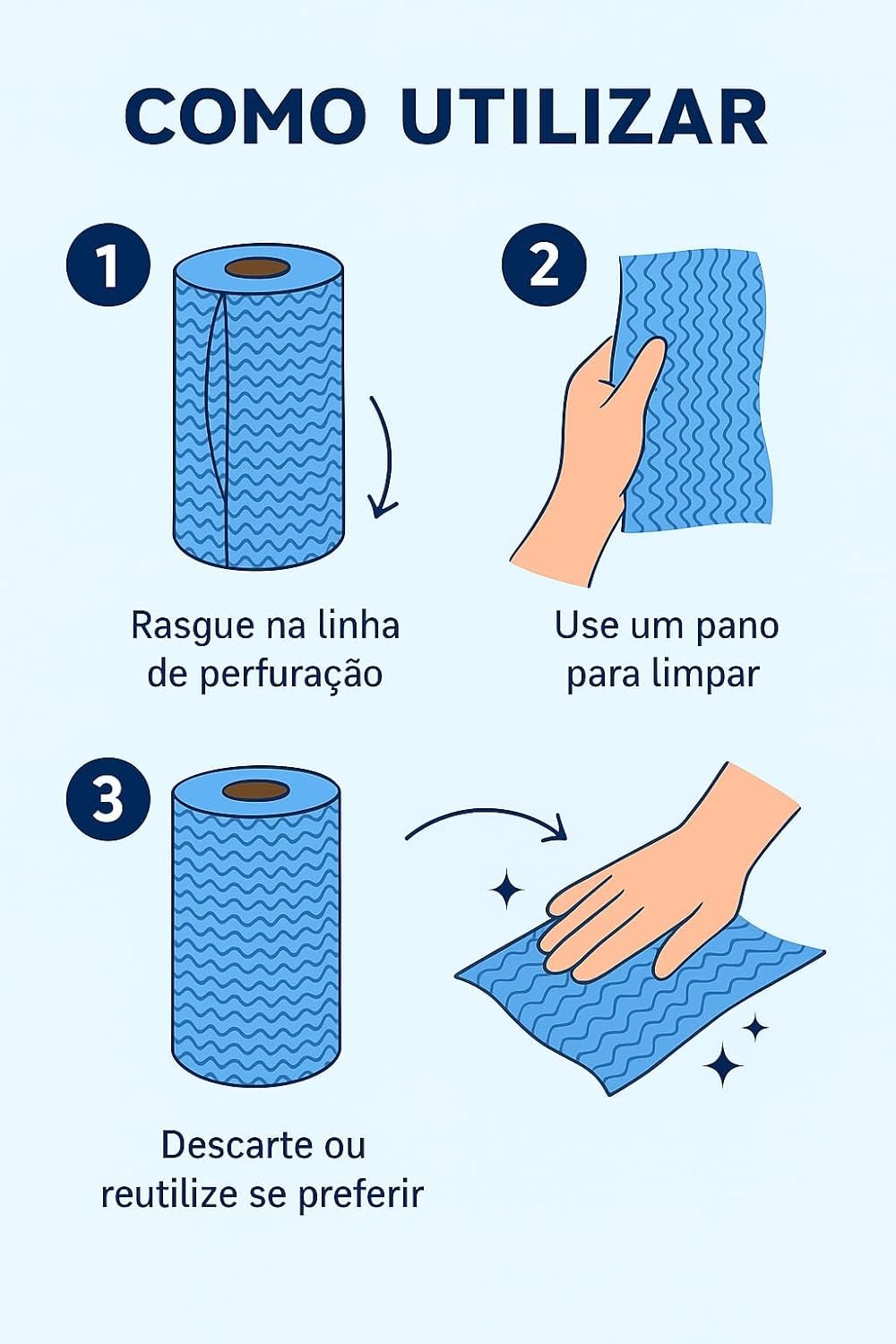 COMO UTILIZAR

1

Rasgue na linha de perfuração

2

Use um pano para limpar

3

Descarte ou reutilize se preferir