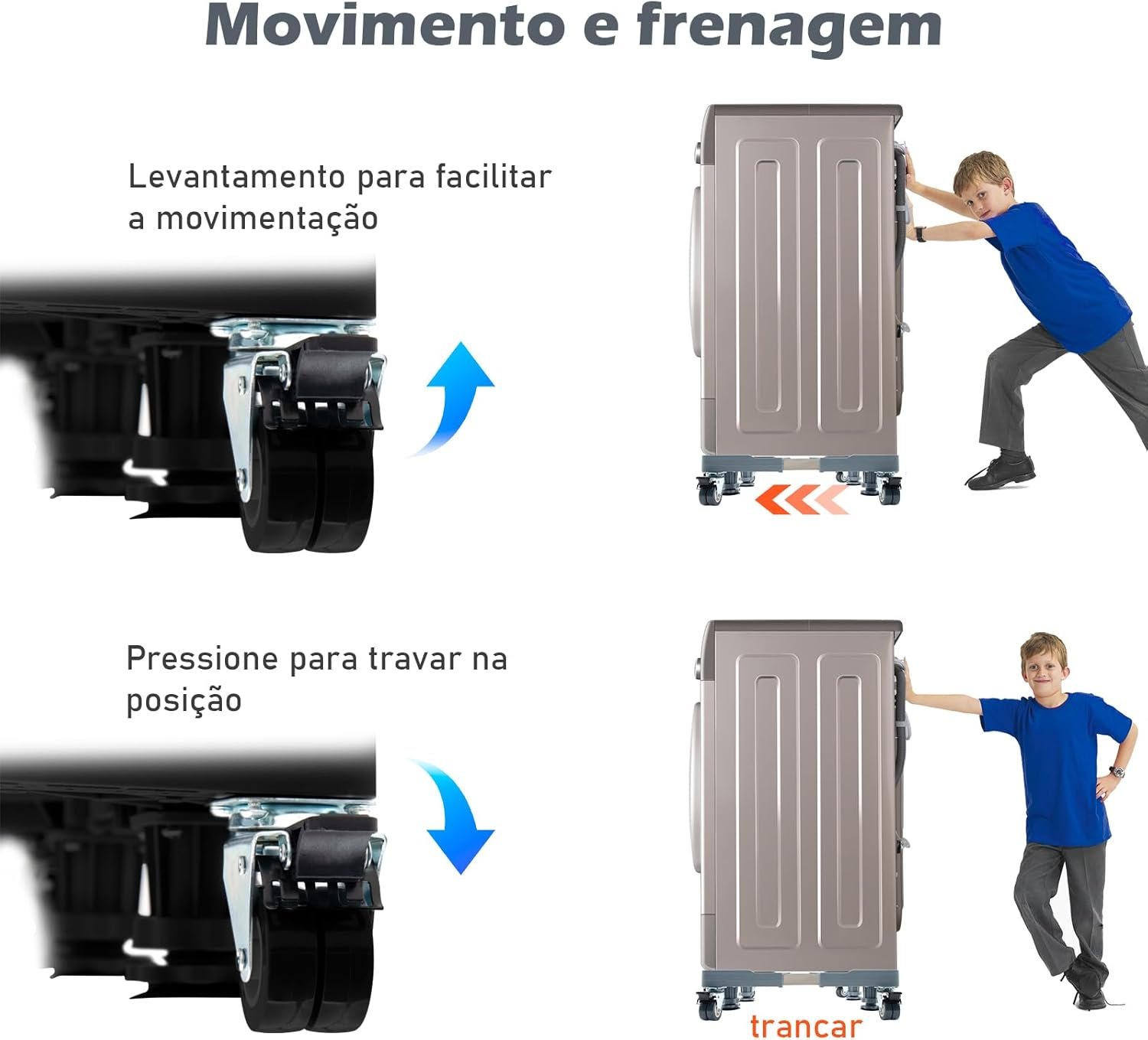 Movimento e frenagem

Levantamento para facilitar a movimentação

Pressione para travar na posição

trancar