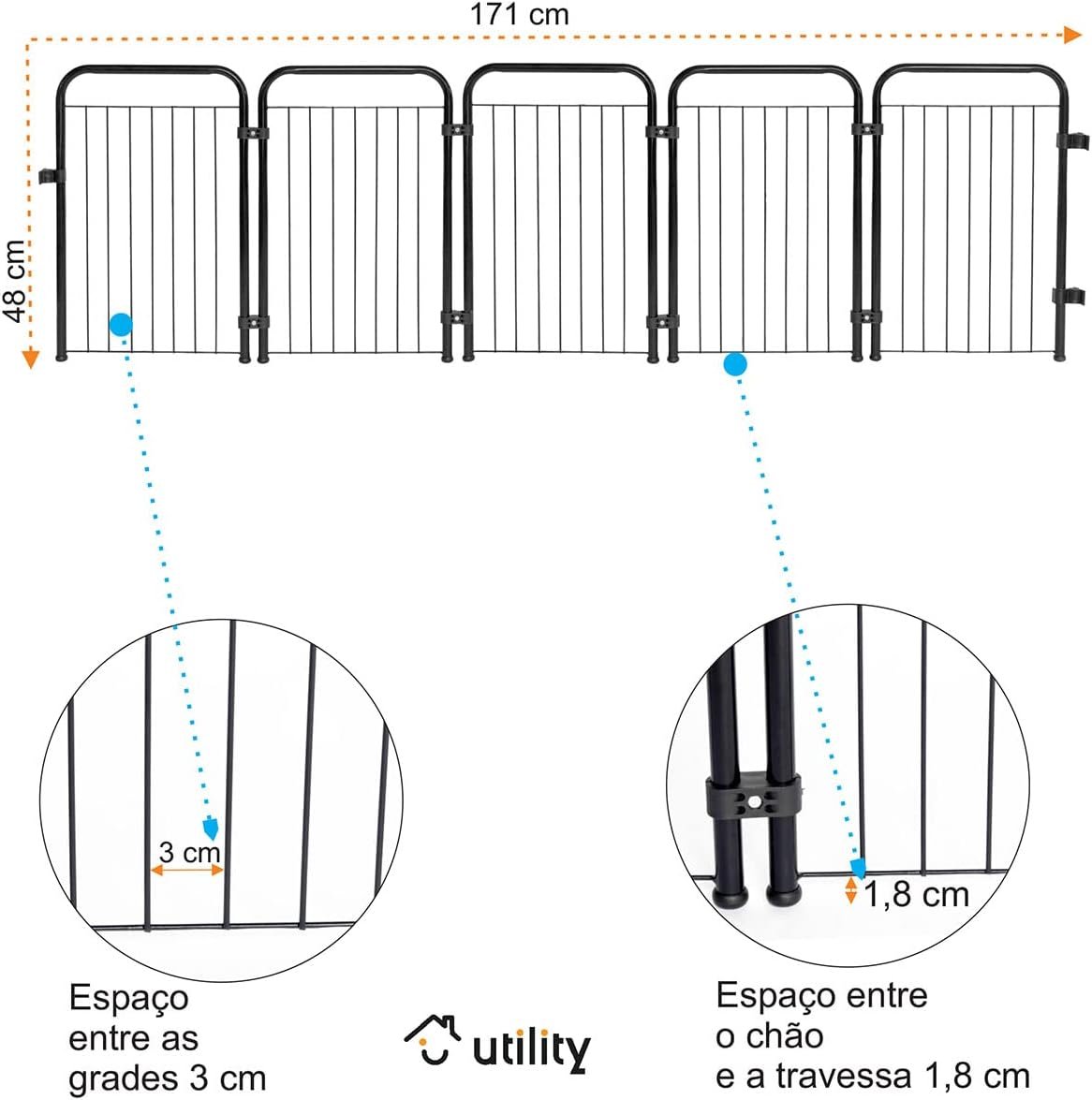 171 cm

48 cm

3 cm

1,8 cm

Espaço entre as grades 3 cm

utility

Espaço entre o chão e a travessa 1,8 cm