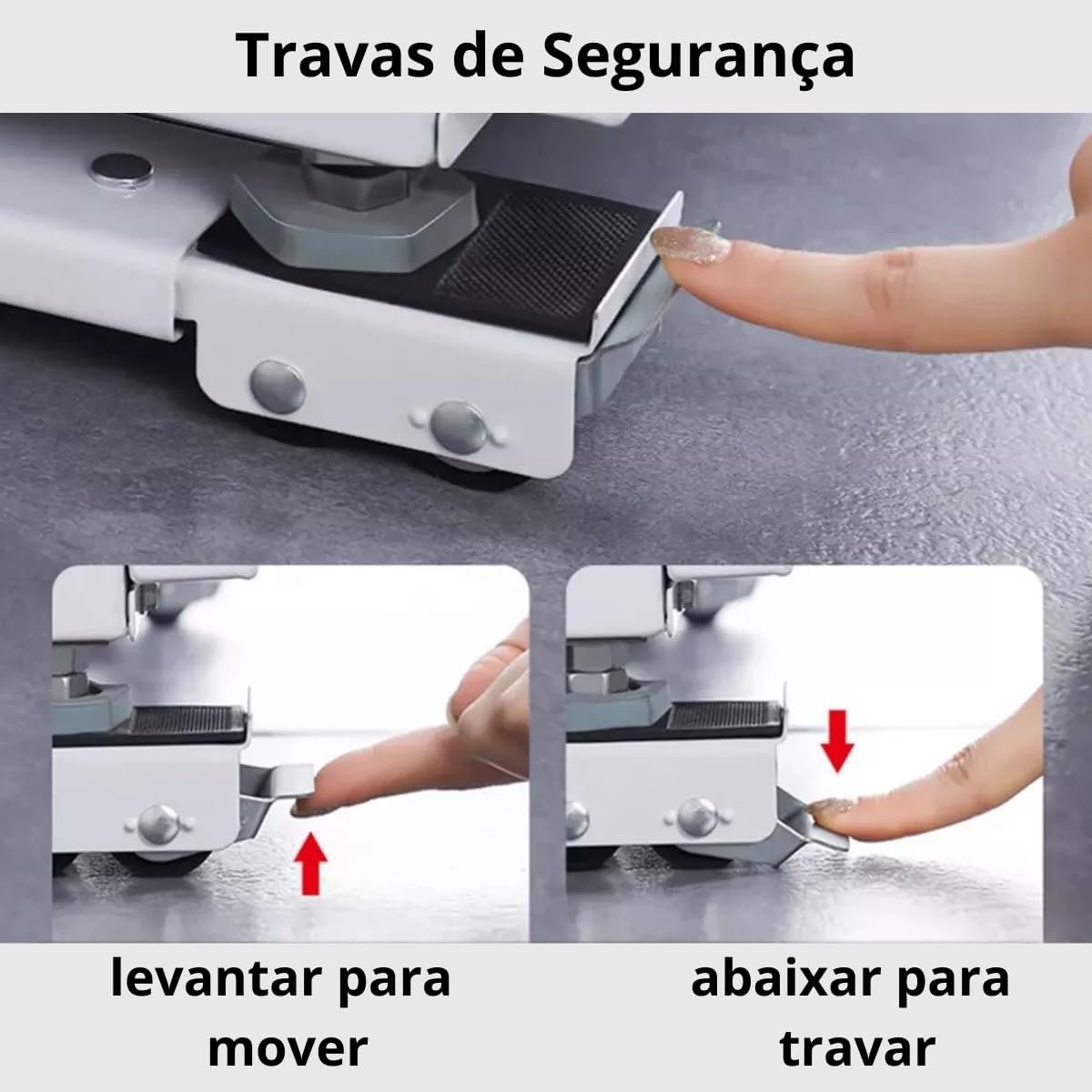 Travas de Segurança

levantar para mover

abaixar para travar