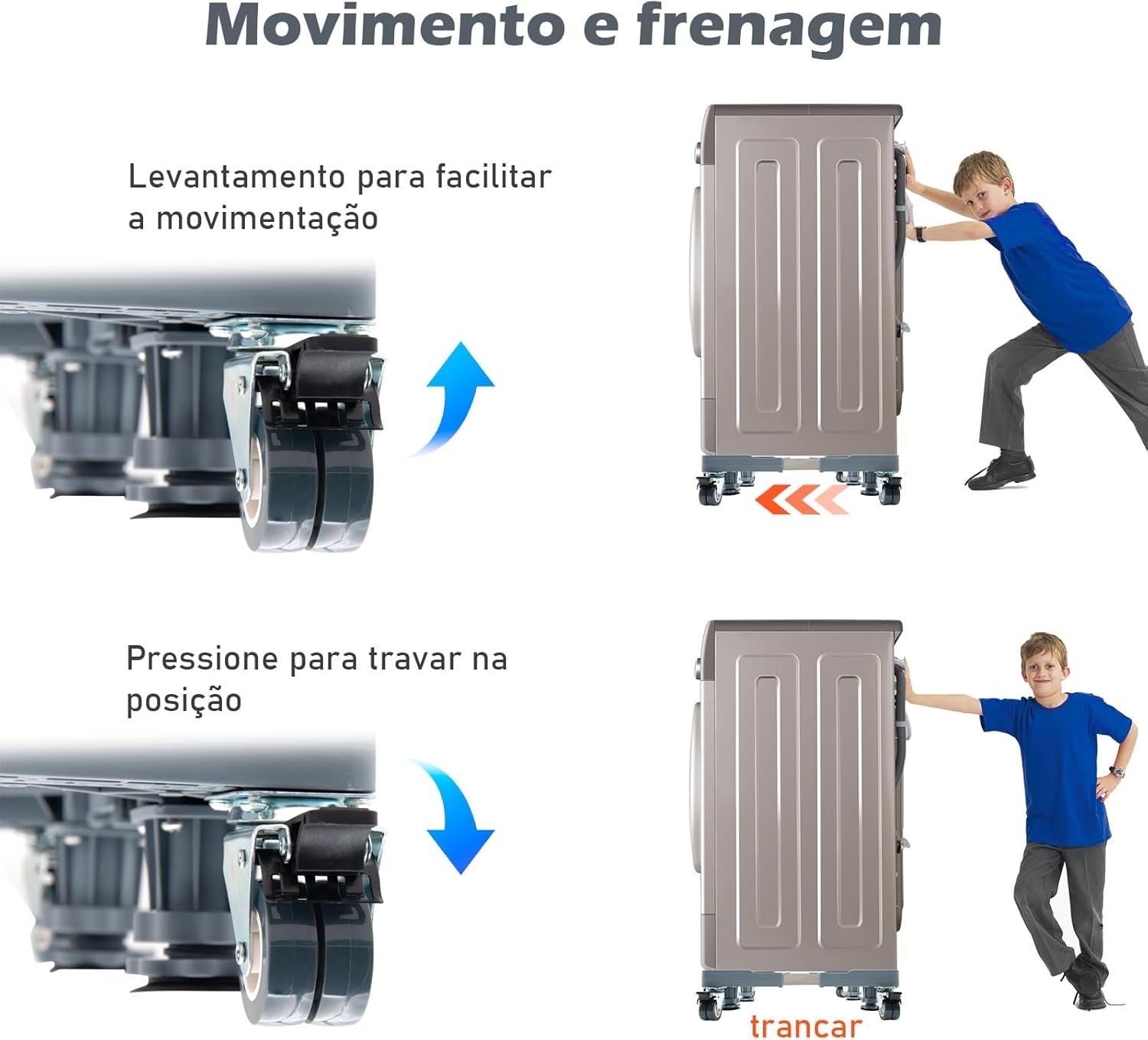 Movimento e frenagem

Levantamento para facilitar a movimentação

Pressione para travar na posição

trancar