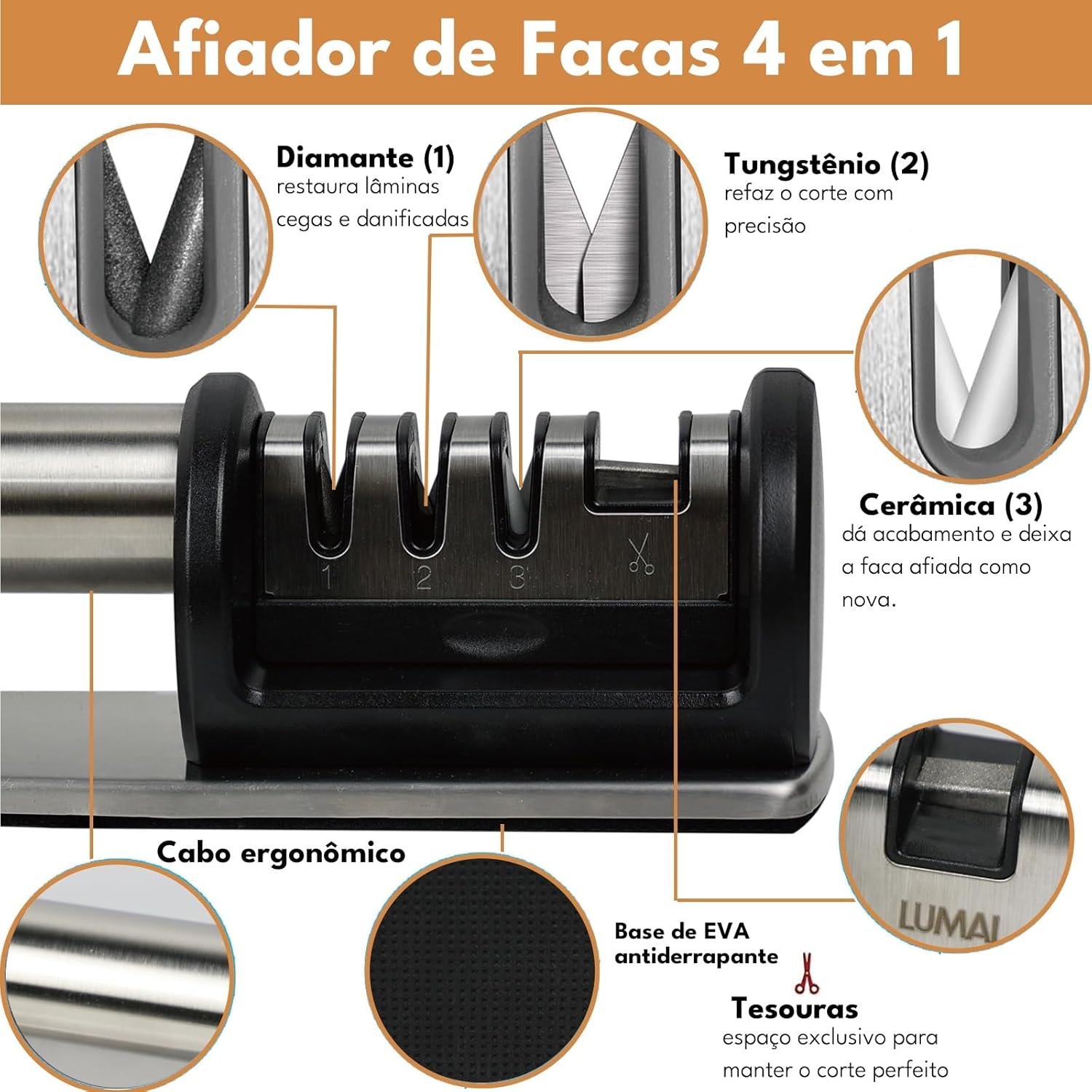 Afiador de Facas 4 em 1

Diamante (1)
restaura lâminas cegas e danificadas

Tungstênio (2)
refaz o corte com precisão

Cerâmica (3)
dá acabamento e deixa a faca afiada como nova.

1 2 3

Cabo ergonômico

Base de EVA antiderrapante

LUMAI

Tesouras
espaço exclusivo para manter o corte perfeito