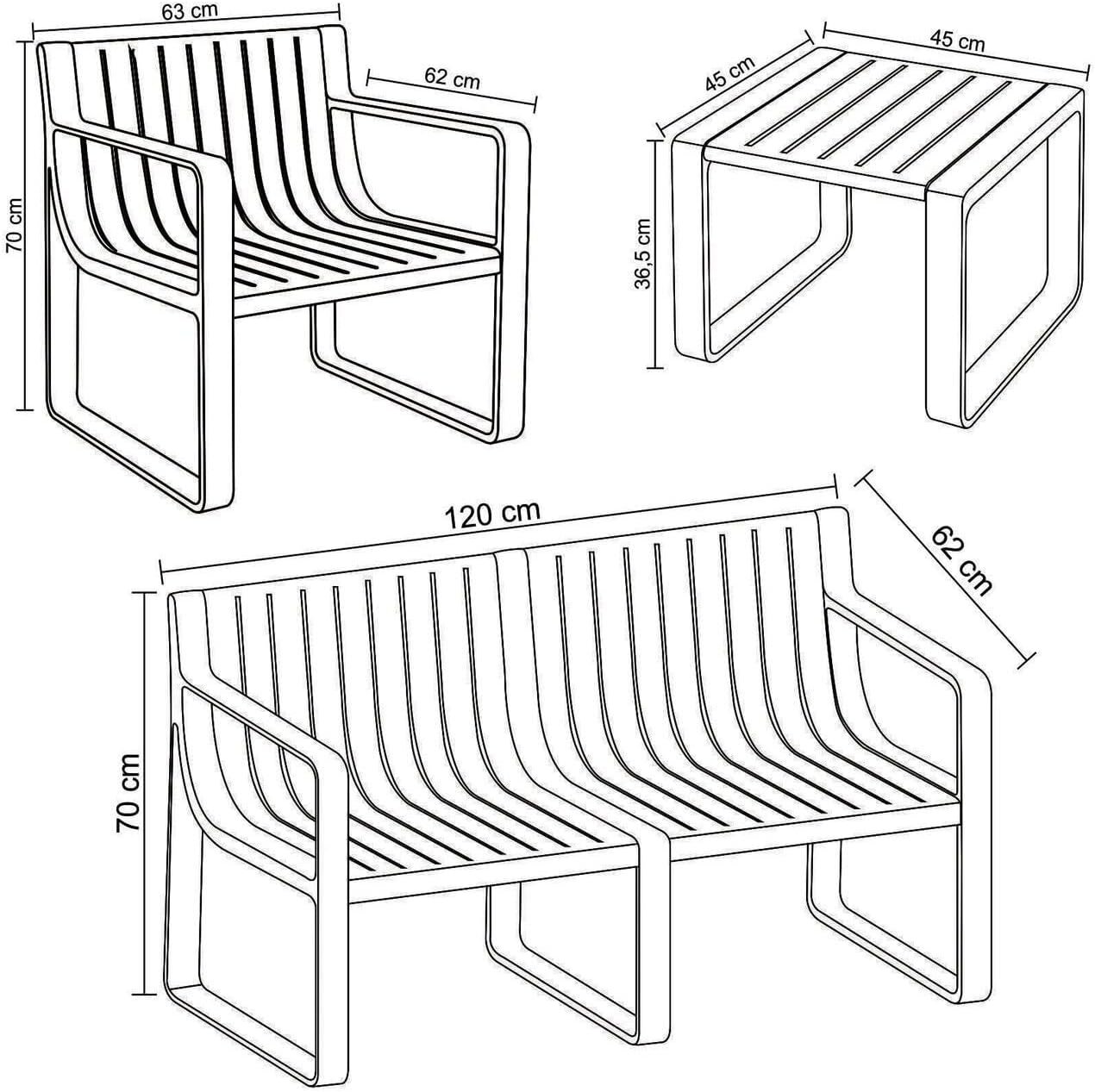 63 cm
62 cm
70 cm
45 cm
45 cm
36,5 cm
120 cm
62 cm
70 cm