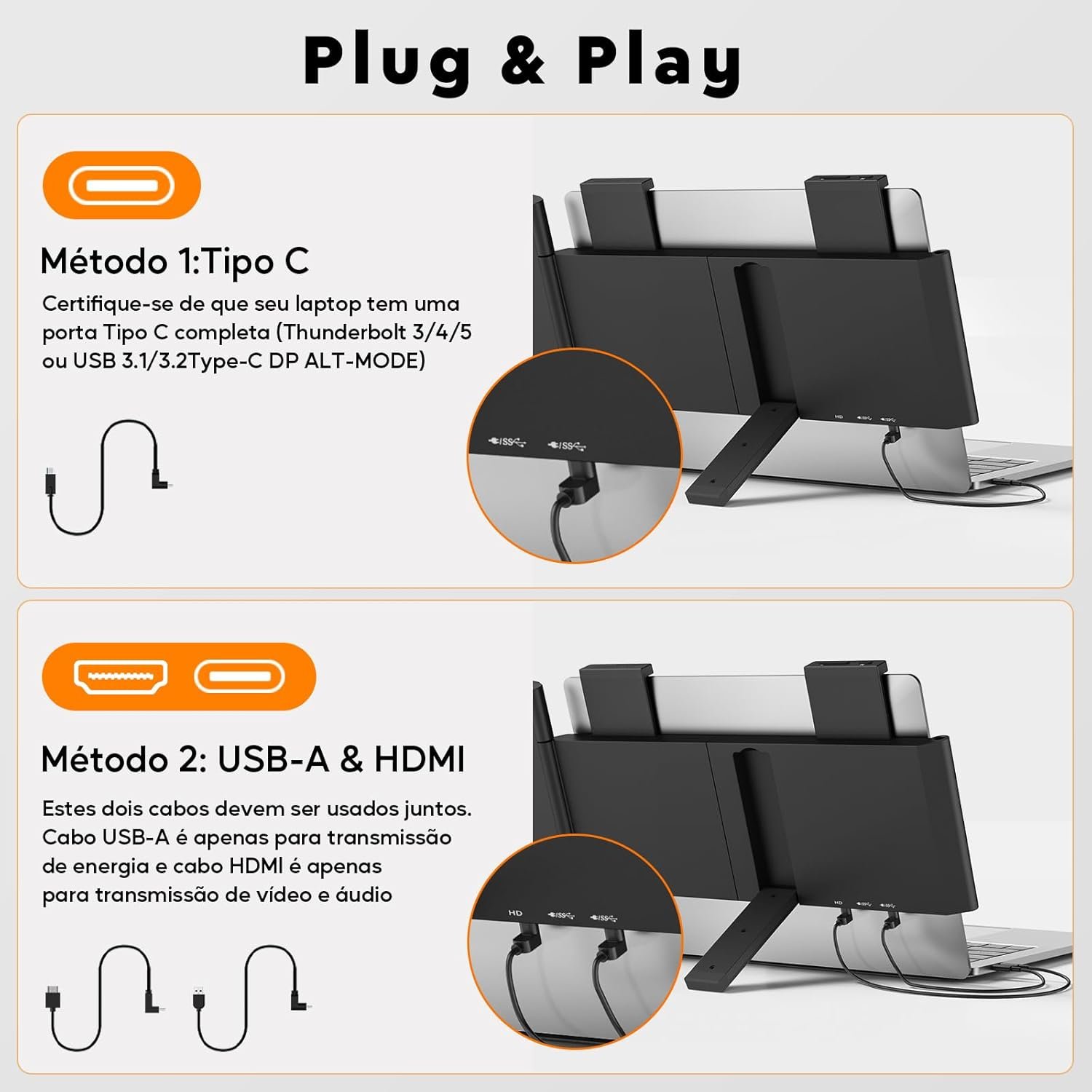 Plug & Play

Método 1:Tipo C

Certifique-se de que seu laptop tem uma porta Tipo C completa (Thunderbolt 3/4/5 ou USB 3.1/3.2Type-C DP ALT-MODE)

SS SS

HD SS SS

Método 2: USB-A & HDMI

Estes dois cabos devem ser usados juntos. Cabo USB-A é apenas para transmissão de energia e cabo HDMI é apenas para transmissão de vídeo e áudio

HD SS SS

HD SS SS