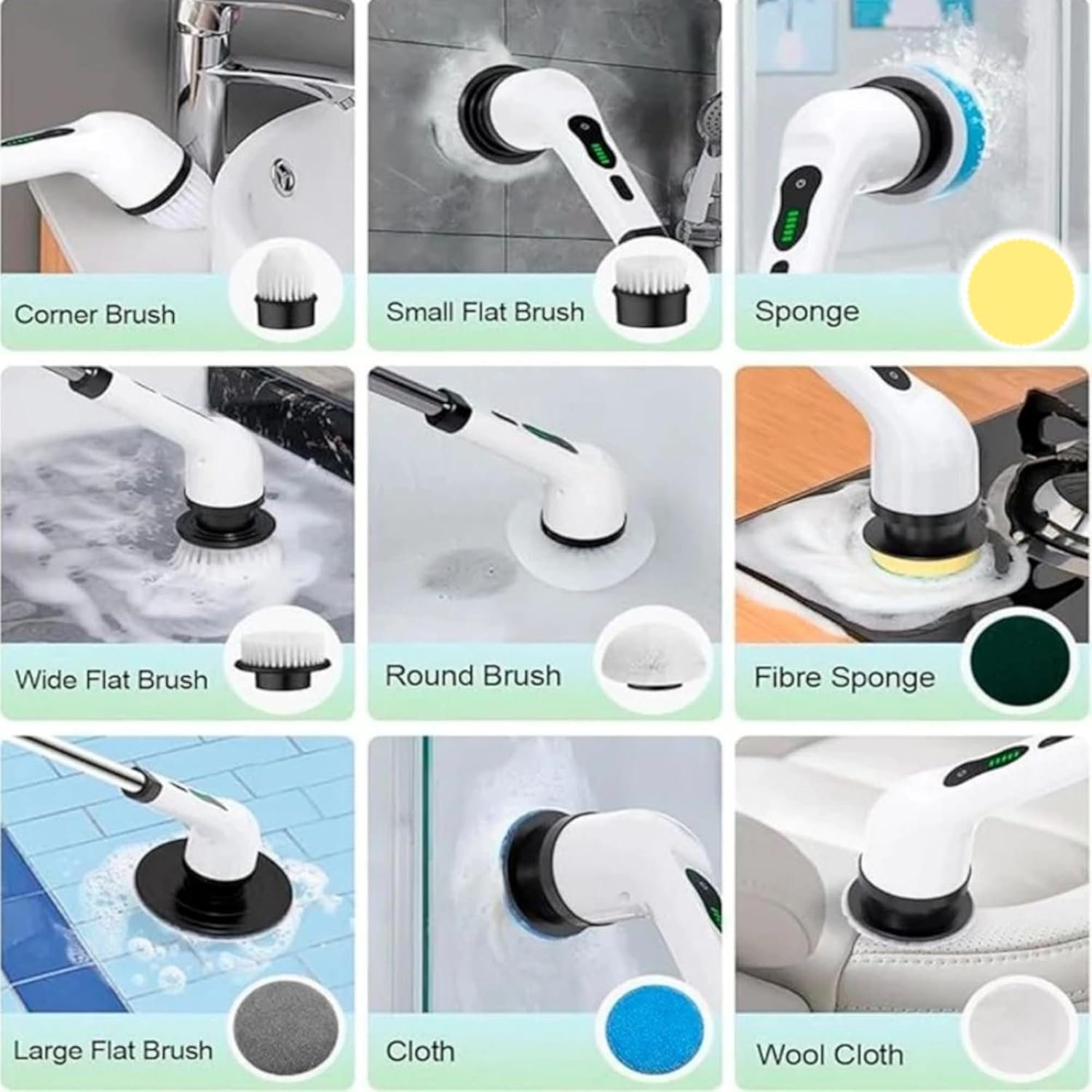 Corner Brush

Small Flat Brush

Sponge

Wide Flat Brush

Round Brush

Fibre Sponge

Large Flat Brush

Cloth

Wool Cloth