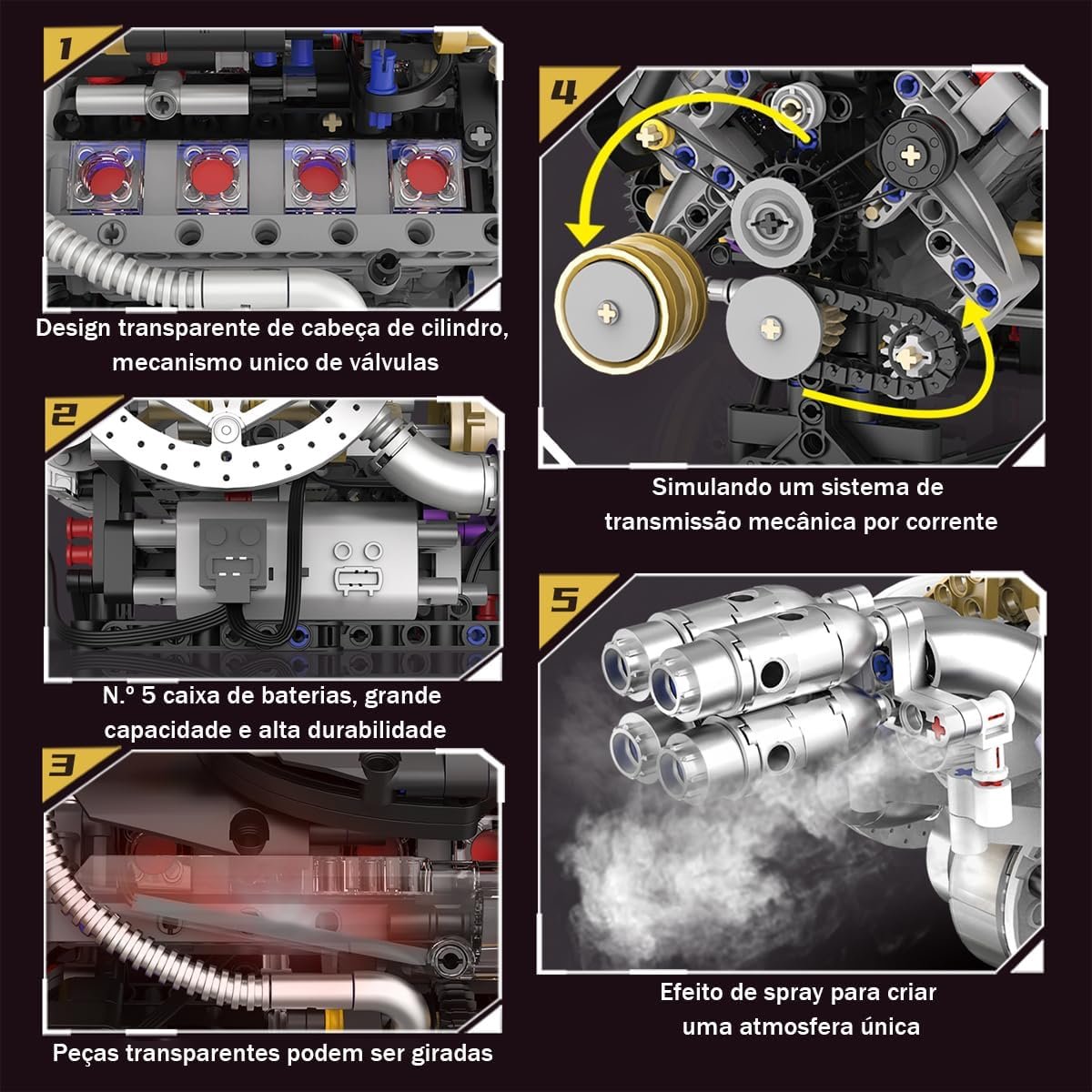 1

Design transparente de cabeça de cilindro, mecanismo unico de válvulas

2

N.º 5 caixa de baterias, grande capacidade e alta durabilidade

3

Peças transparentes podem ser giradas

4

Simulando um sistema de transmissão mecânica por corrente

5

Efeito de spray para criar uma atmosfera única