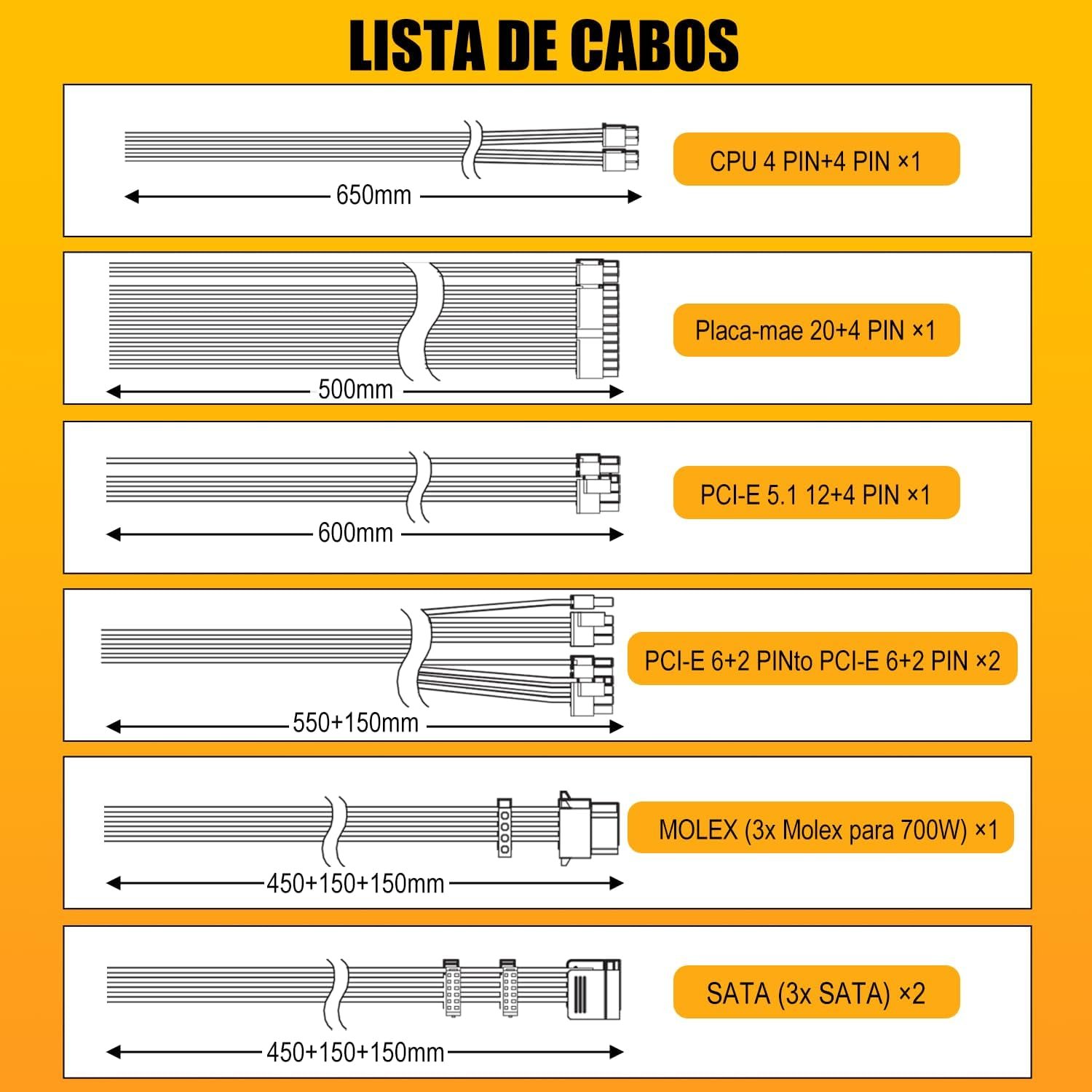 LISTA DE CABOS

650mm

CPU 4 PIN+4 PIN ×1

500mm

Placa-mae 20+4 PIN ×1

600mm

PCI-E 5.1 12+4 PIN ×1

550+150mm

PCI-E 6+2 PINto PCI-E 6+2 PIN ×2

450+150+150mm

MOLEX (3x Molex para 700W) ×1

450+150+150mm

SATA (3x SATA) ×2