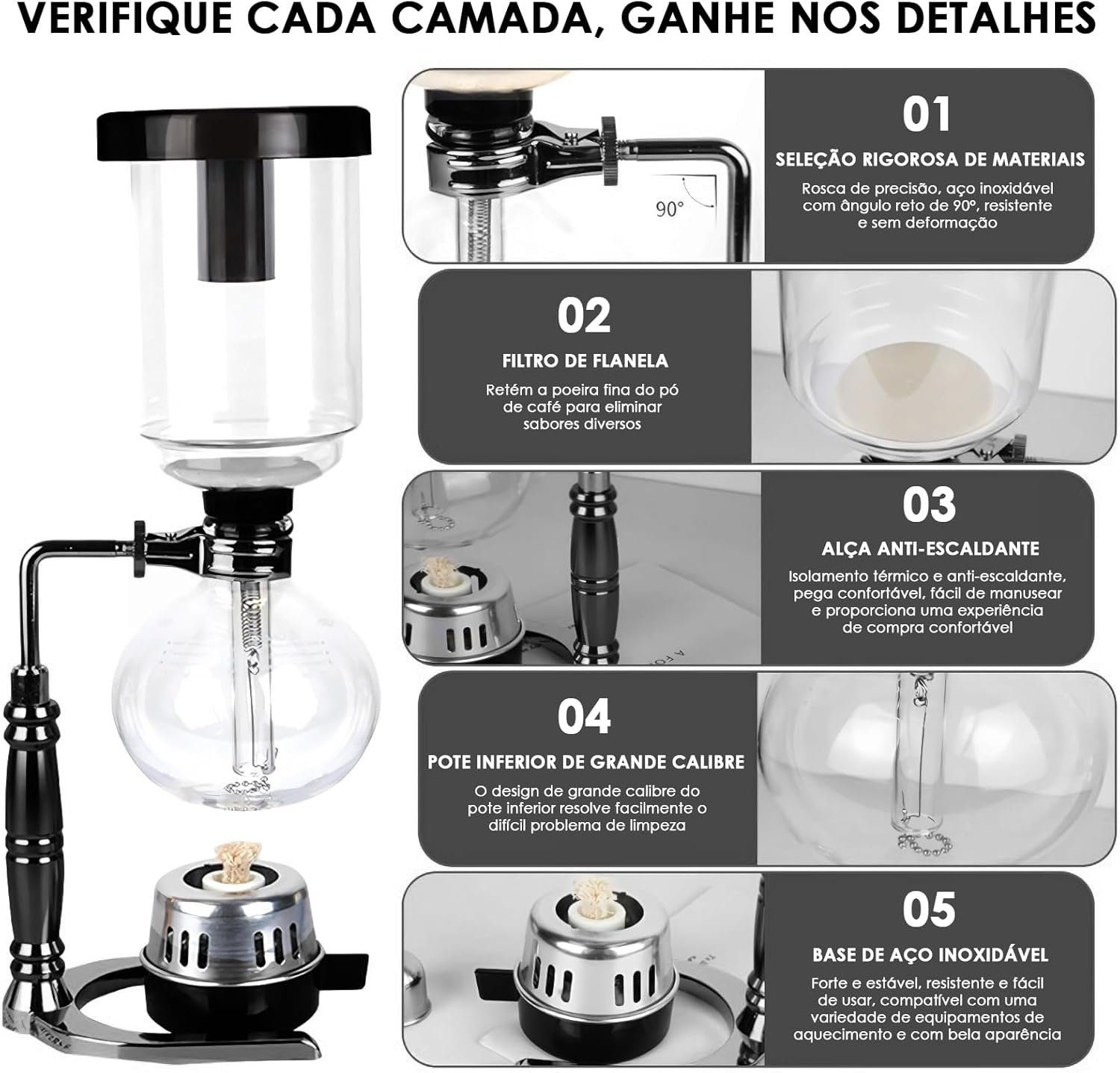 VERIFIQUE CADA CAMADA, GANHE NOS DETALHES

90°

01

SELEÇÃO RIGOROSA DE MATERIAIS

Rosca de precisão, aço inoxidável com ângulo reto de 90º, resistente e sem deformação

02

FILTRO DE FLANELA

Retém a poeira fina do pó de café para eliminar sabores diversos

03

ALÇA ANTI-ESCALDANTE

Isolamento térmico e anti-escaldante, pega confortável, fácil de manusear e proporciona uma experiência de compra confortável

04

POTE INFERIOR DE GRANDE CALIBRE

O design de grande calibre do pote inferior resolve facilmente o difícil problema de limpeza

05

BASE DE AÇO INOXIDÁVEL

Forte e estável, resistente e fácil de usar, compatível com uma variedade de equipamentos de aquecimento e com bela aparência