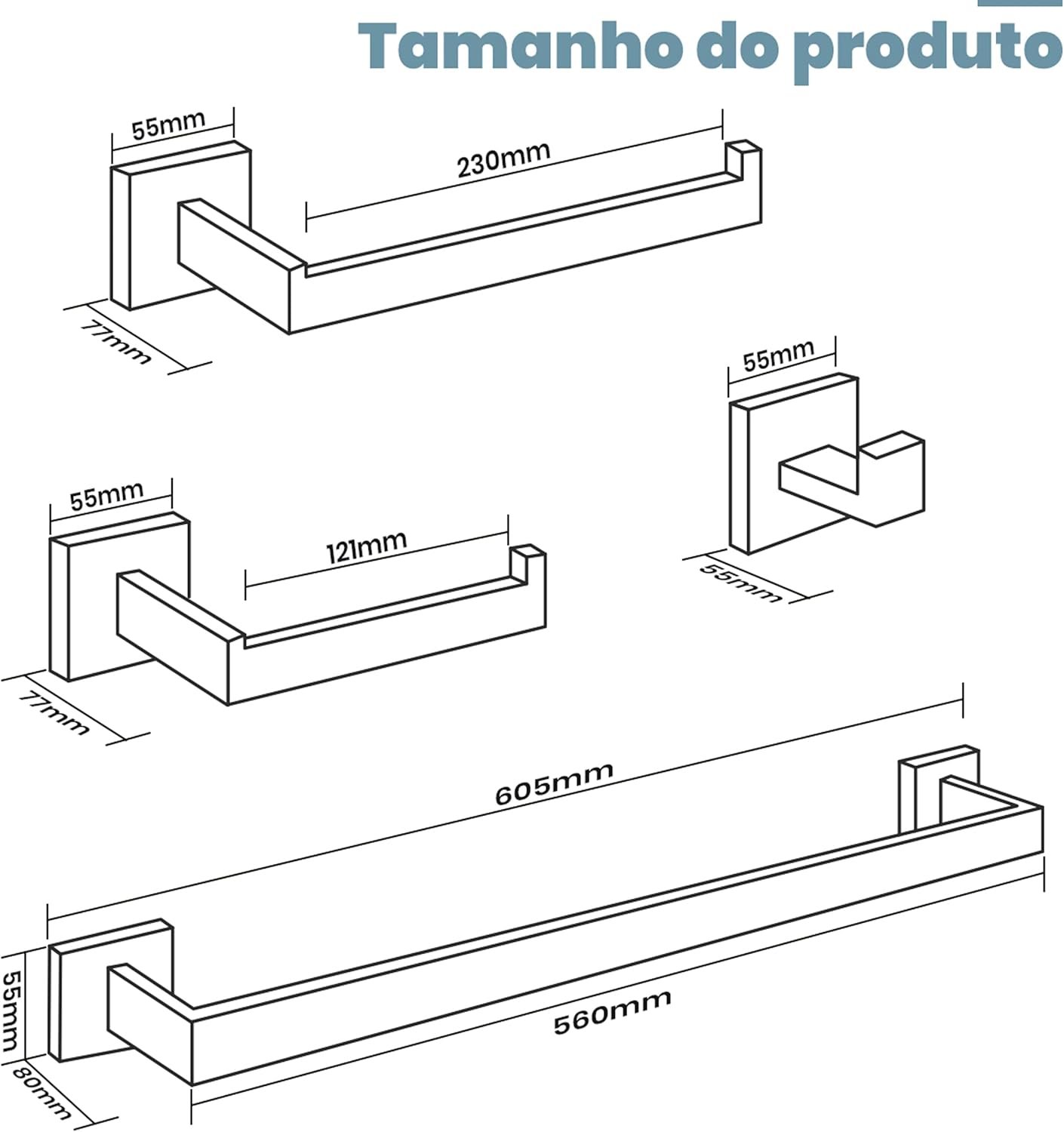 Tamanho do produto

55mm
230mm
77mm

55mm
55mm

55mm
121mm
77mm

605mm
55mm
560mm
80mm