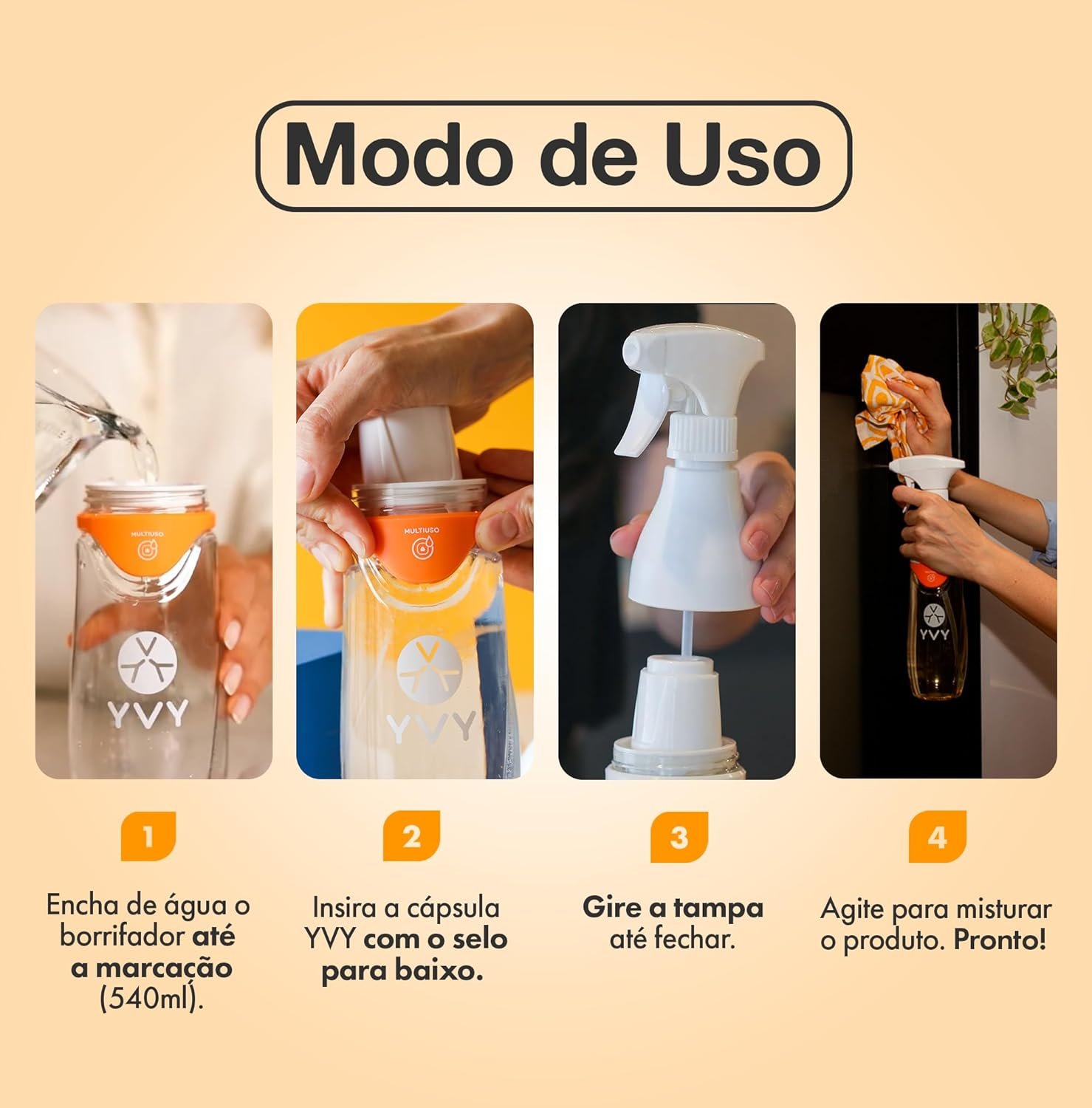 Modo de Uso

MULTIUSO

YVY

MULTIUSO

YVY

YVY

1

Encha de água o borrifador até a marcação (540ml).

2

Insira a cápsula YVY com o selo para baixo.

3

Gire a tampa até fechar.

4

Agite para misturar o produto. Pronto!