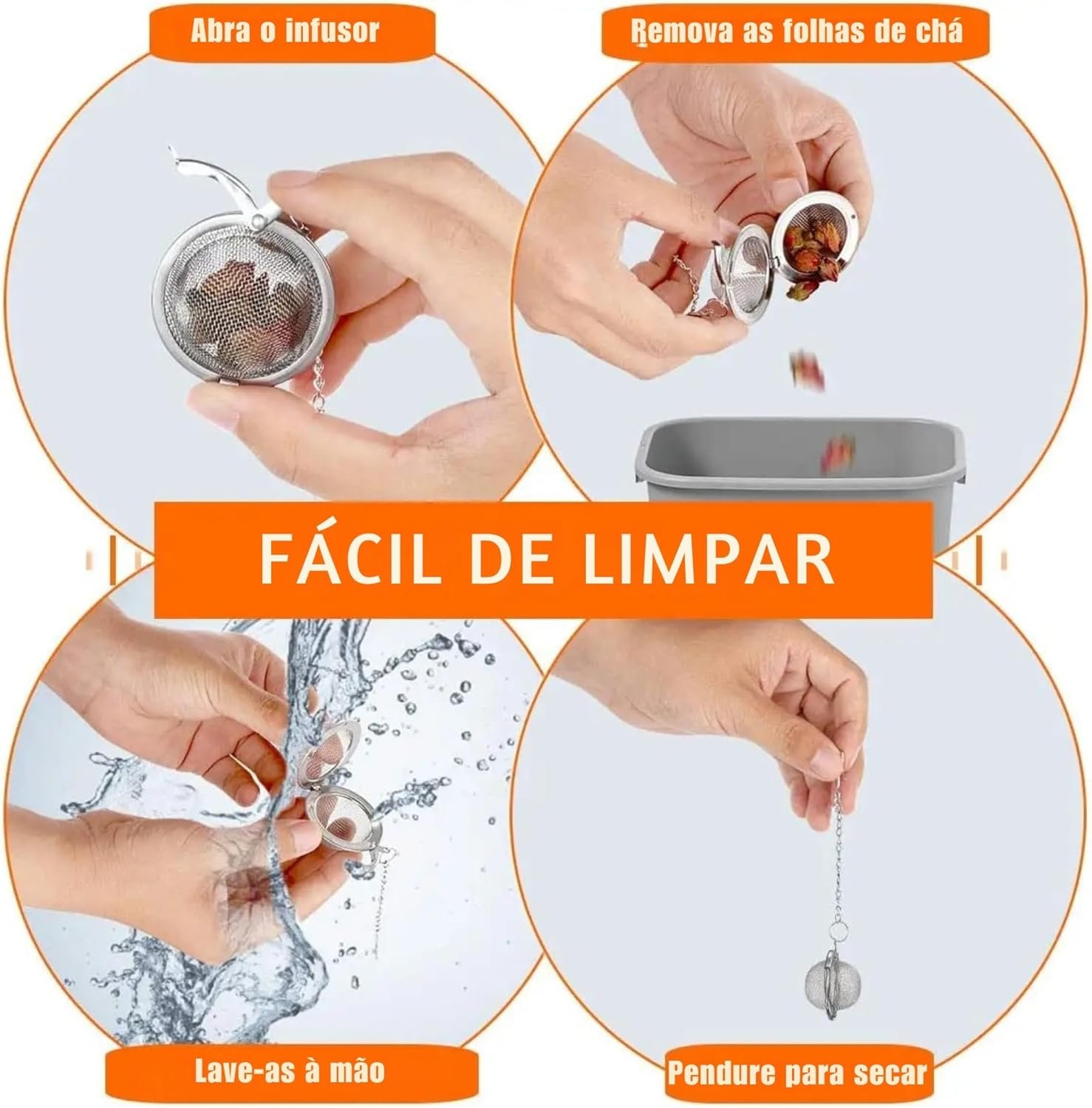 Abra o infusor

Remova as folhas de chá

FÁCIL DE LIMPAR

Lave-as à mão

Pendure para secar