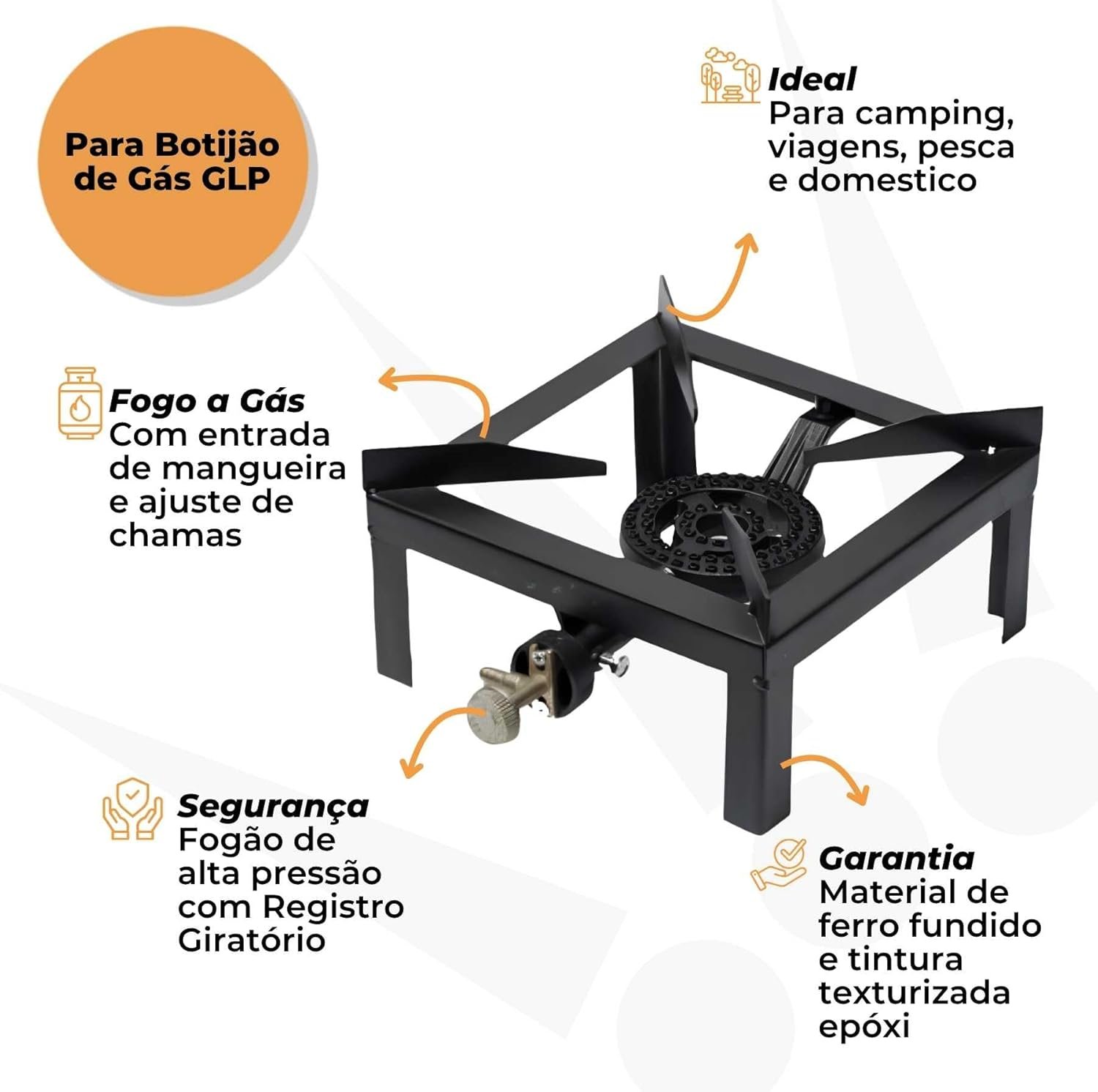 Para Botijão de Gás GLP

Ideal
Para camping, viagens, pesca e domestico

Fogo a Gás
Com entrada de mangueira e ajuste de chamas

Segurança
Fogão de alta pressão com Registro Giratório

Garantia
Material de ferro fundido e tintura texturizada epóxi