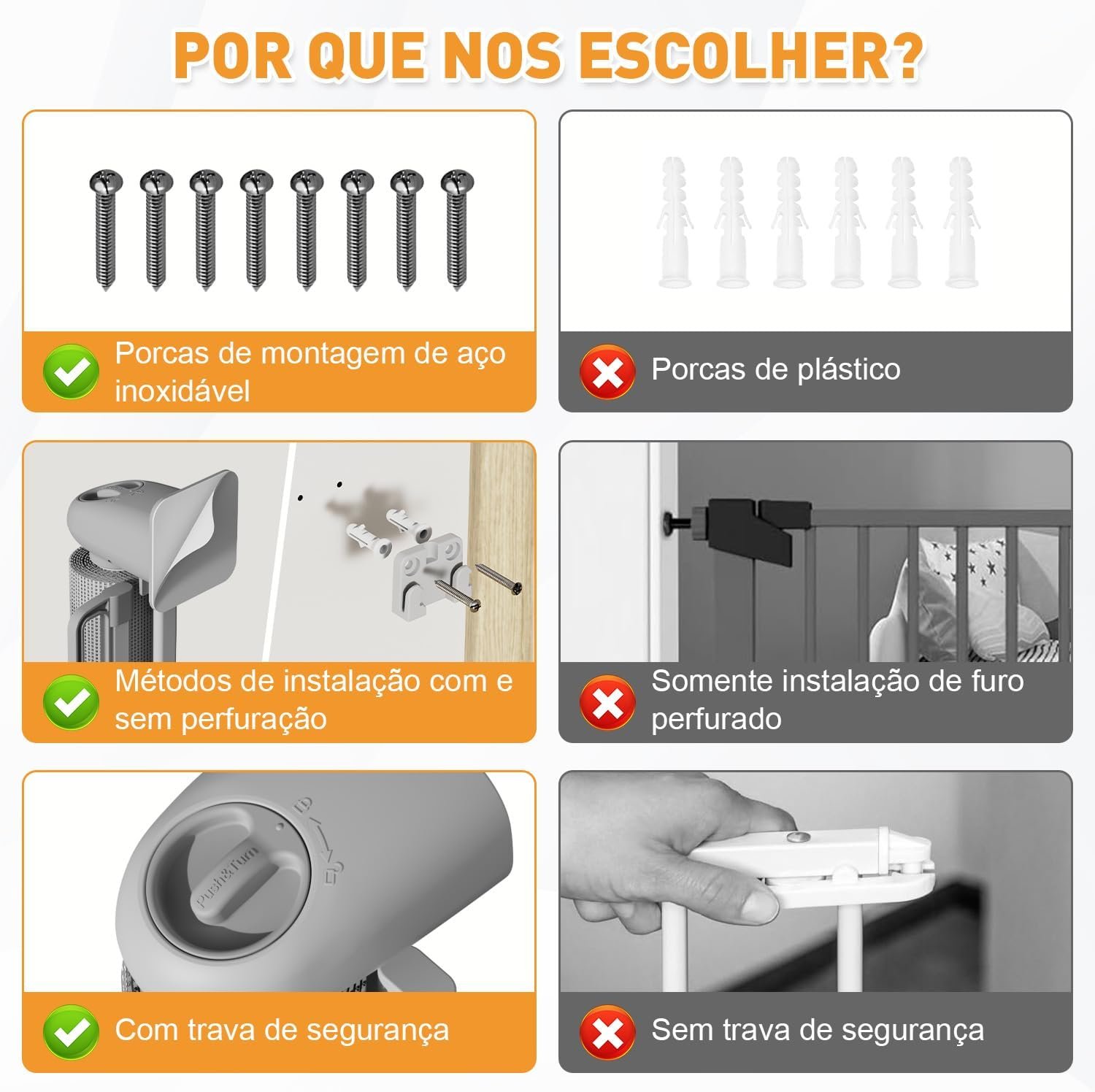 POR QUE NOS ESCOLHER?

Porcas de montagem de aço inoxidável

Porcas de plástico

Métodos de instalação com e sem perfuração

Somente instalação de furo perfurado

Push&Turn

Com trava de segurança

Sem trava de segurança