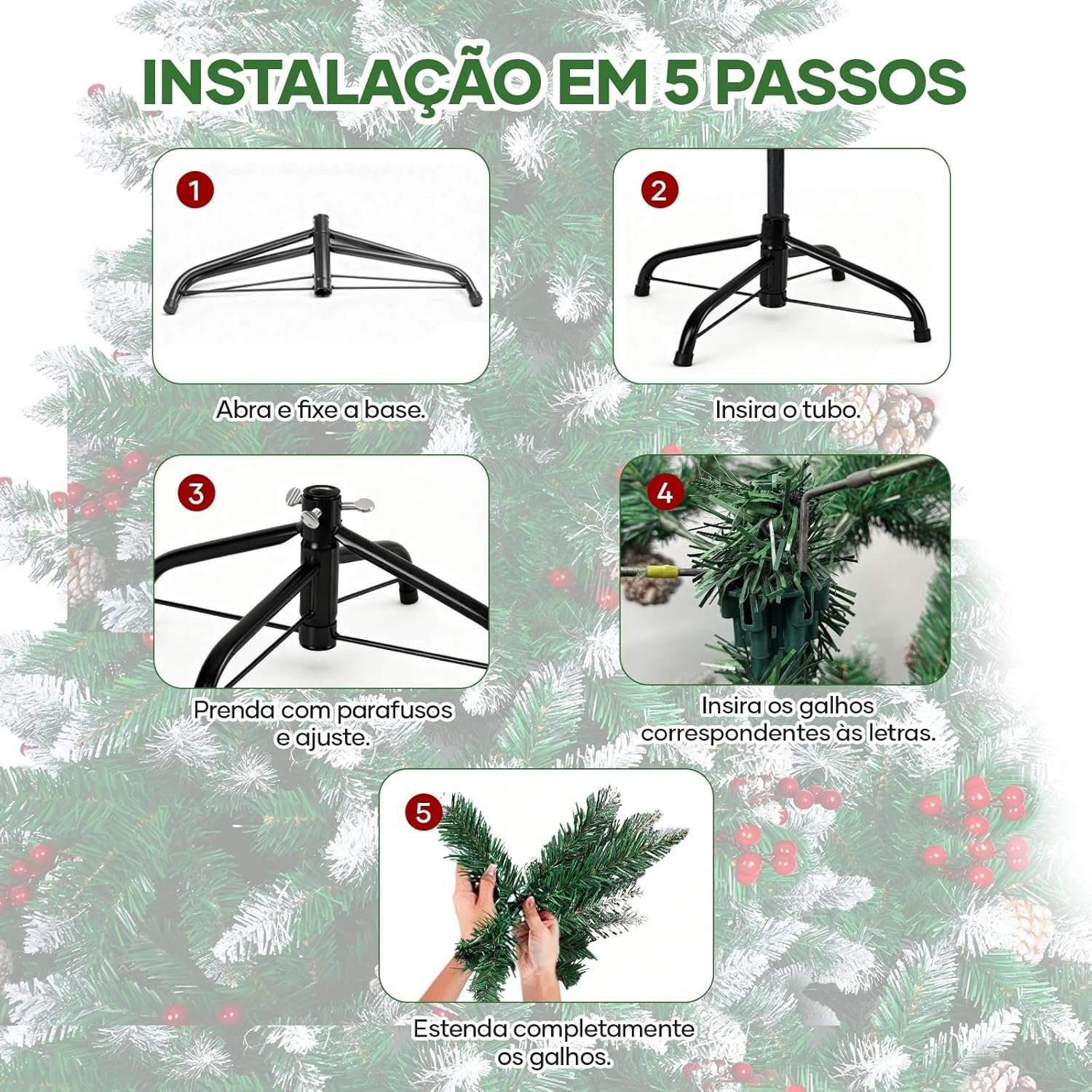 INSTALAÇÃO EM 5 PASSOS

1

Abra e fixe a base.

2

Insira o tubo.

3

Prenda com parafusos e ajuste.

4

Insira os galhos correspondentes às letras.

5

Estenda completamente os galhos.